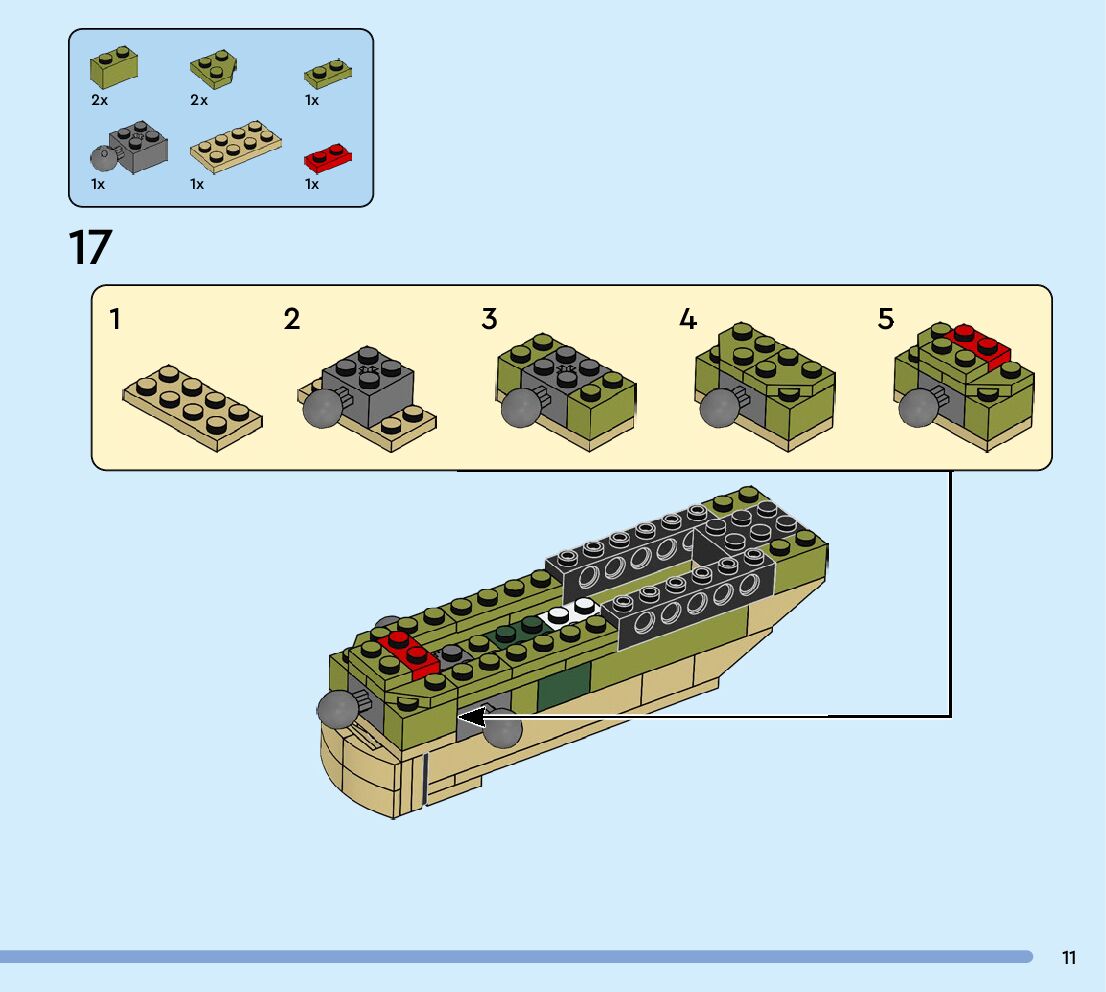 2x 2x 1x
1x 1x 1x

17

1 2 3 4 5

11