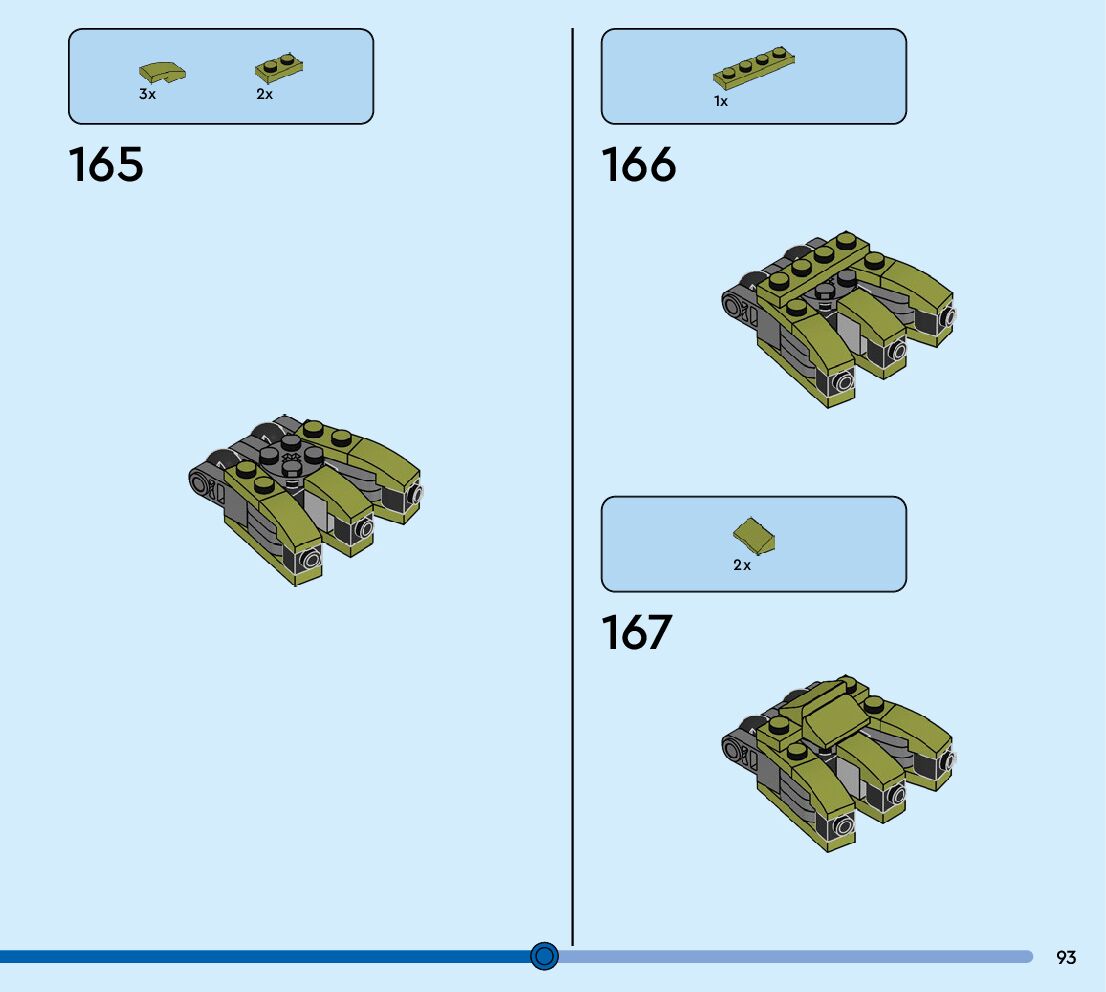 3x 2x

165

1x

166

2x

167

93