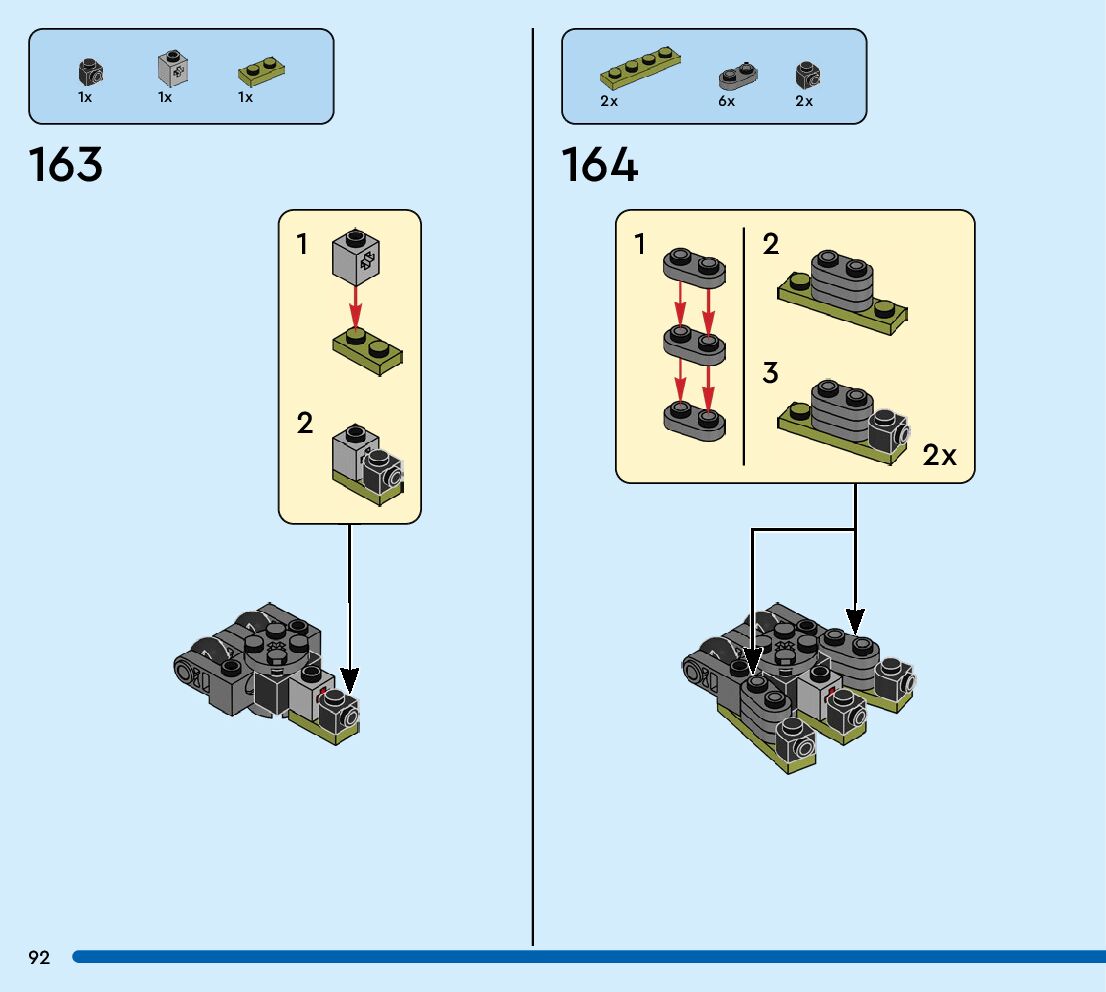 1x 1x 1x

163

1

2

2x 6x 2x

164

1

2

3

2x

92