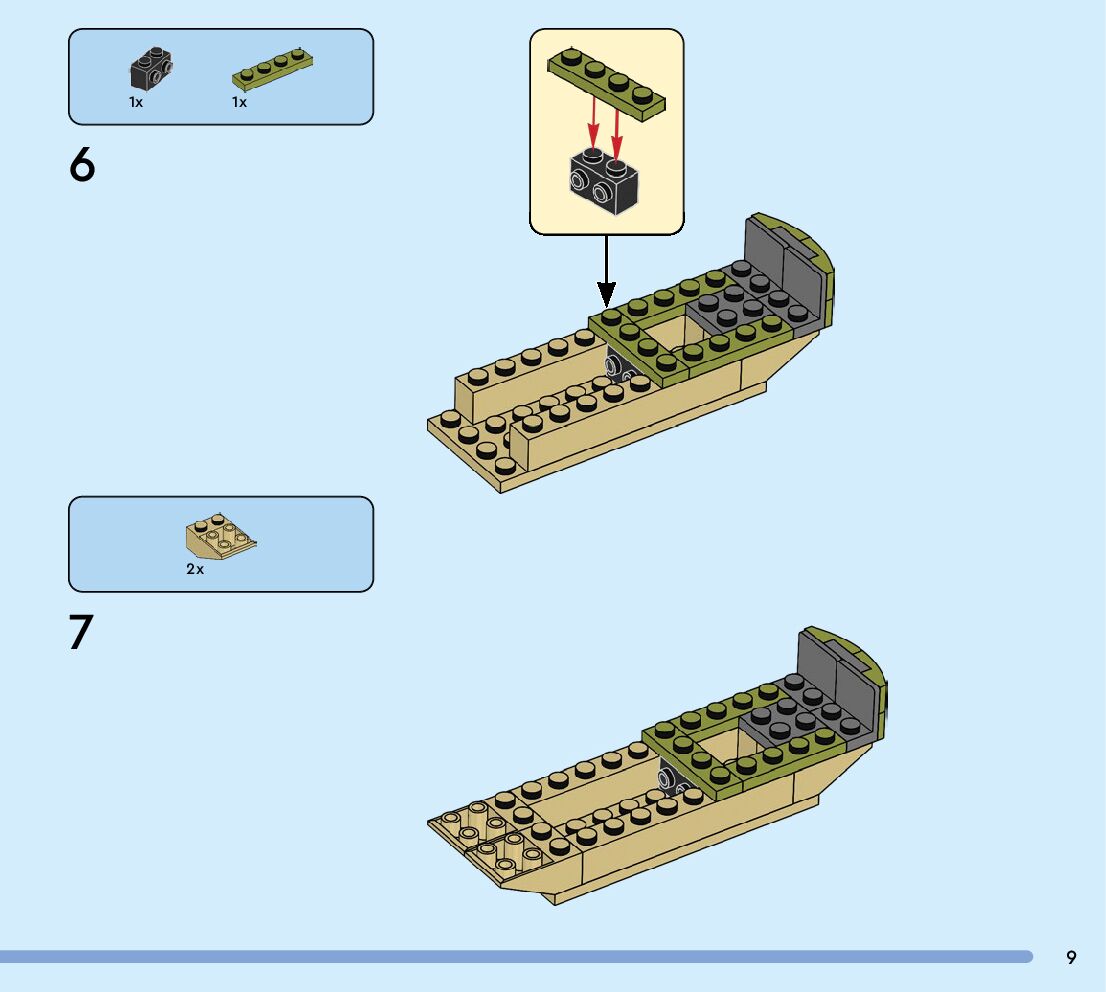 1x 1x

6

2x

7

9