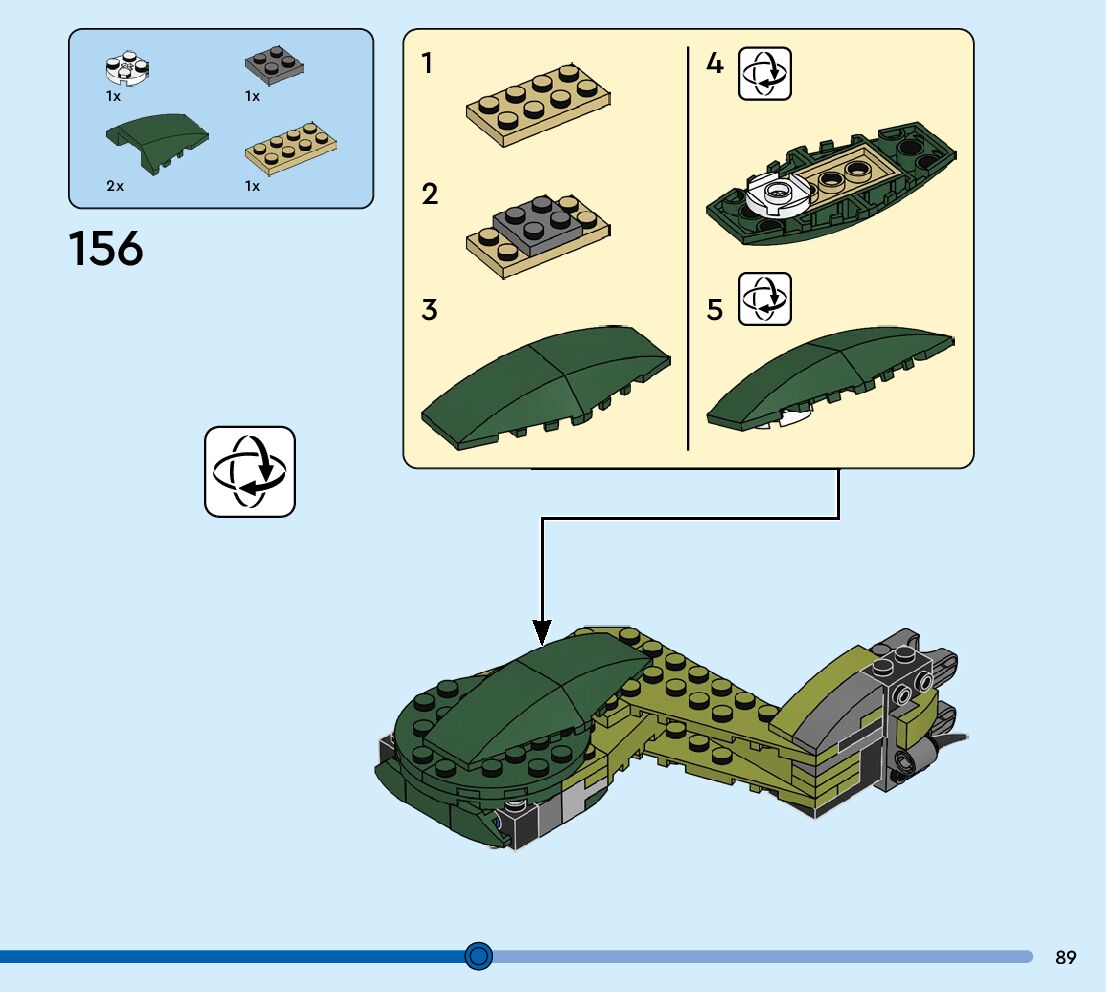 1x
1x
2x
1x

156

1
2
3
4
5

89