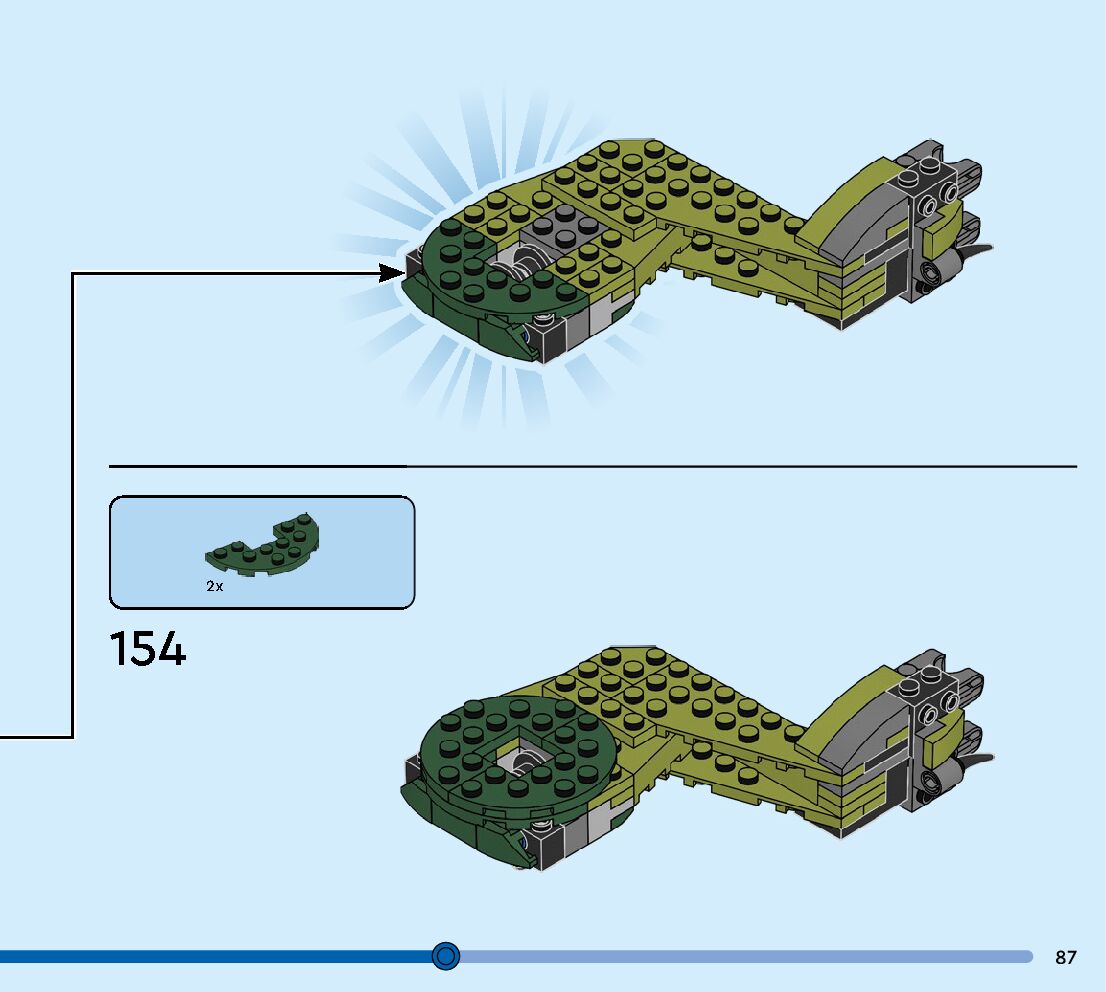 2x

154

87