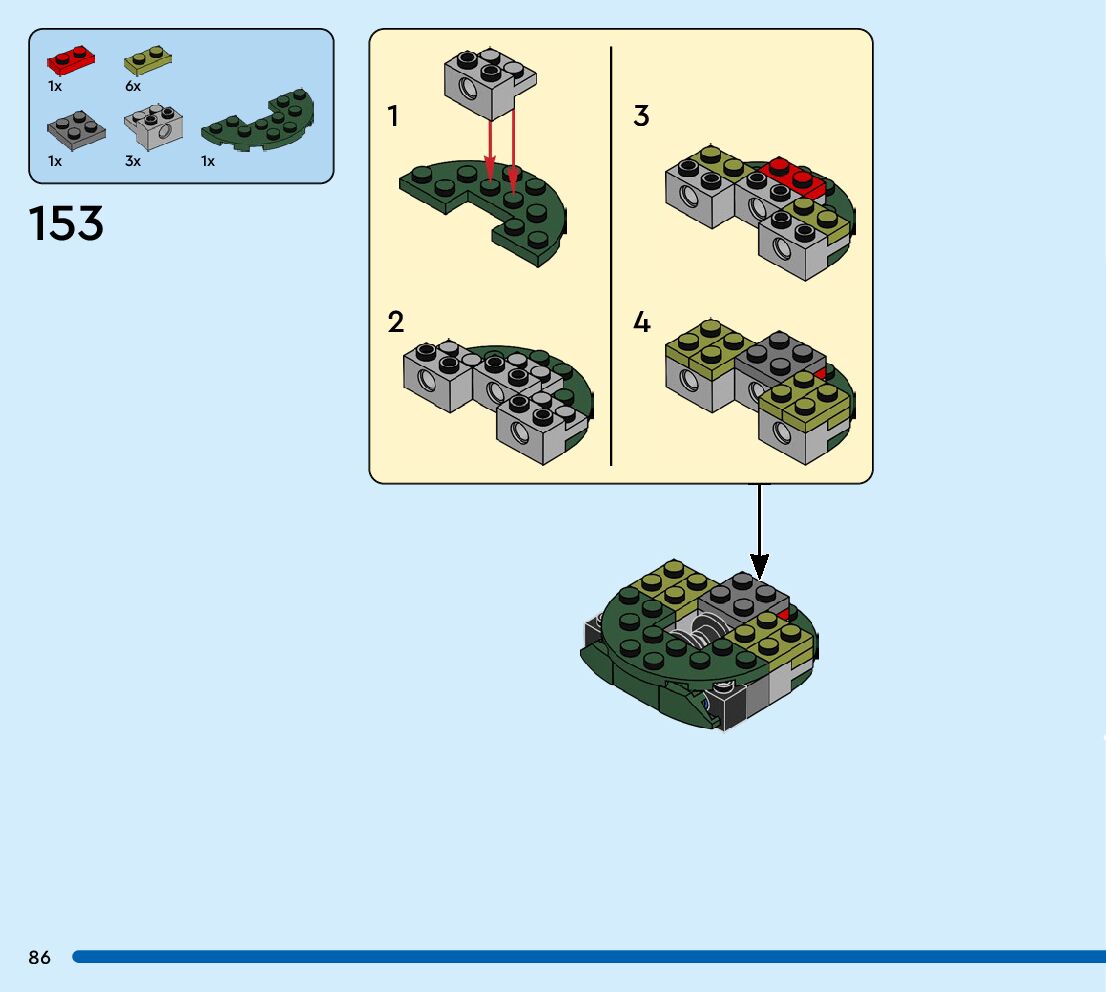 1x
6x
1x
3x
1x

153

1

2

3

4

86