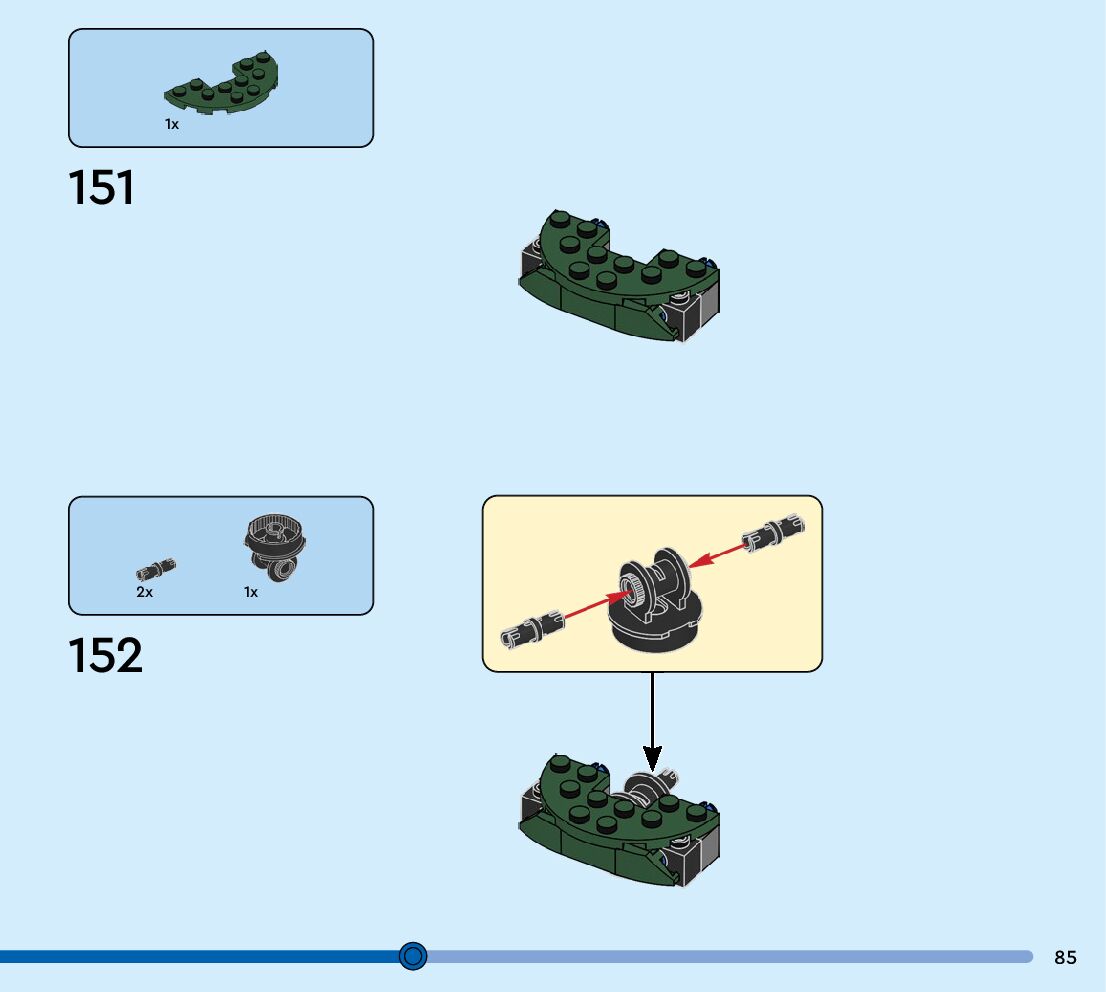 1x

151

2x 1x

152

85