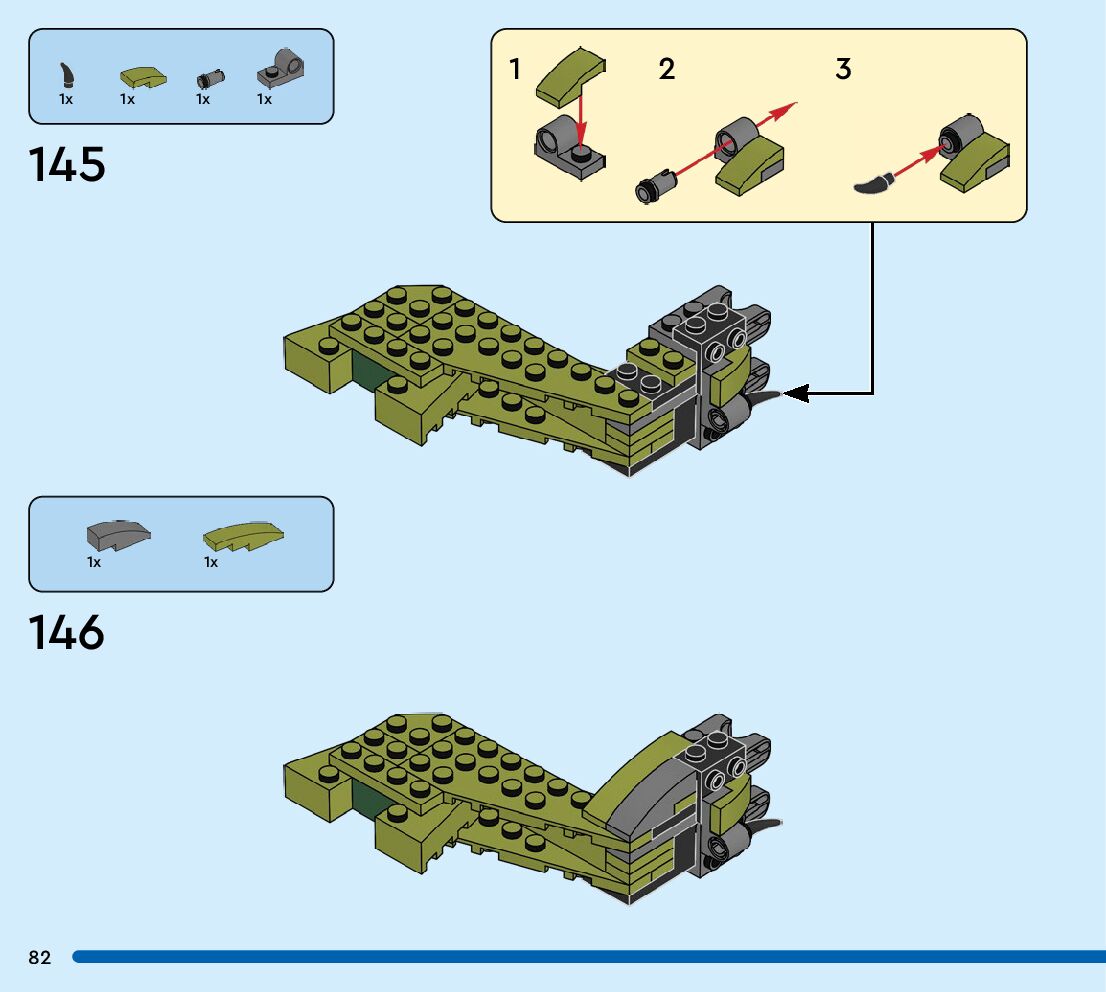 1x 1x 1x 1x

145

1 2 3

1x 1x

146

82