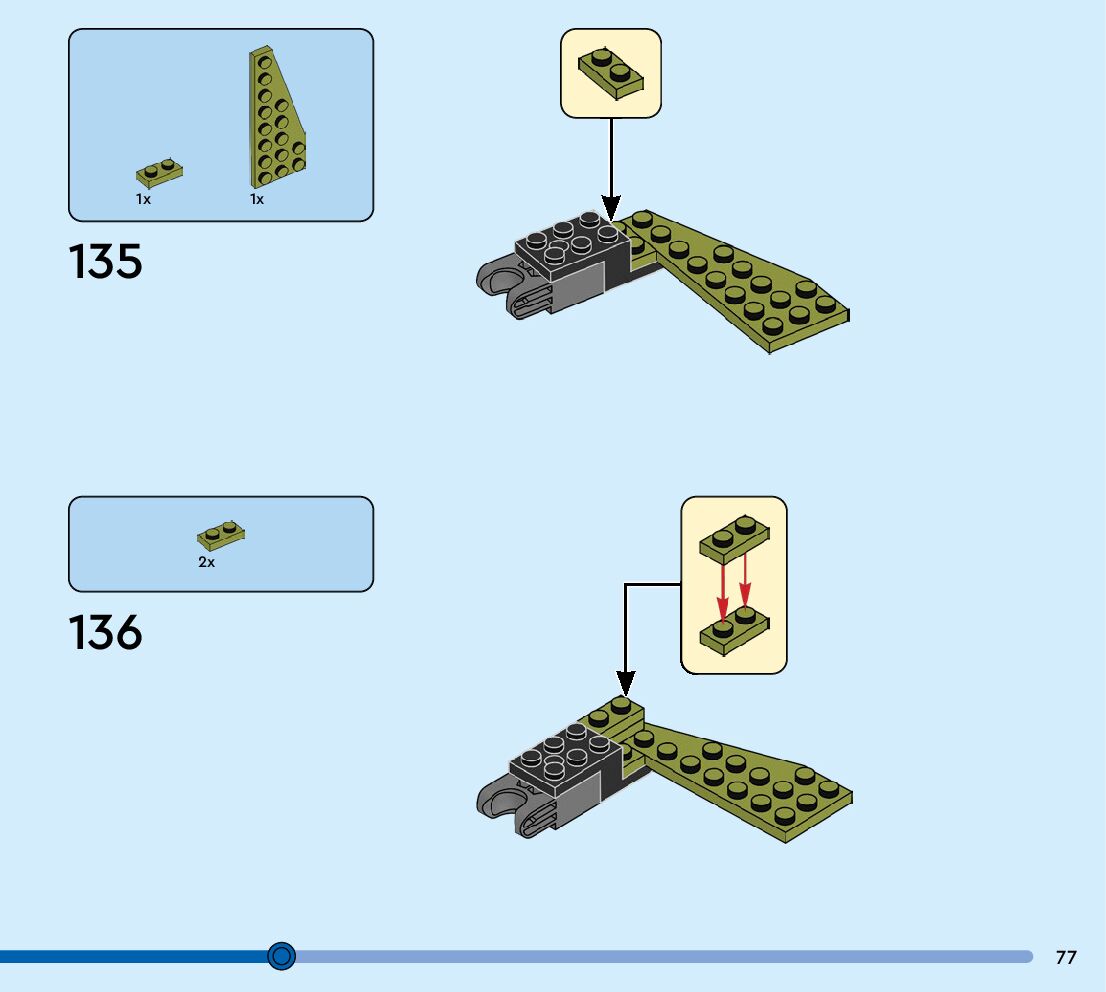 1x
1x

135

2x

136

77