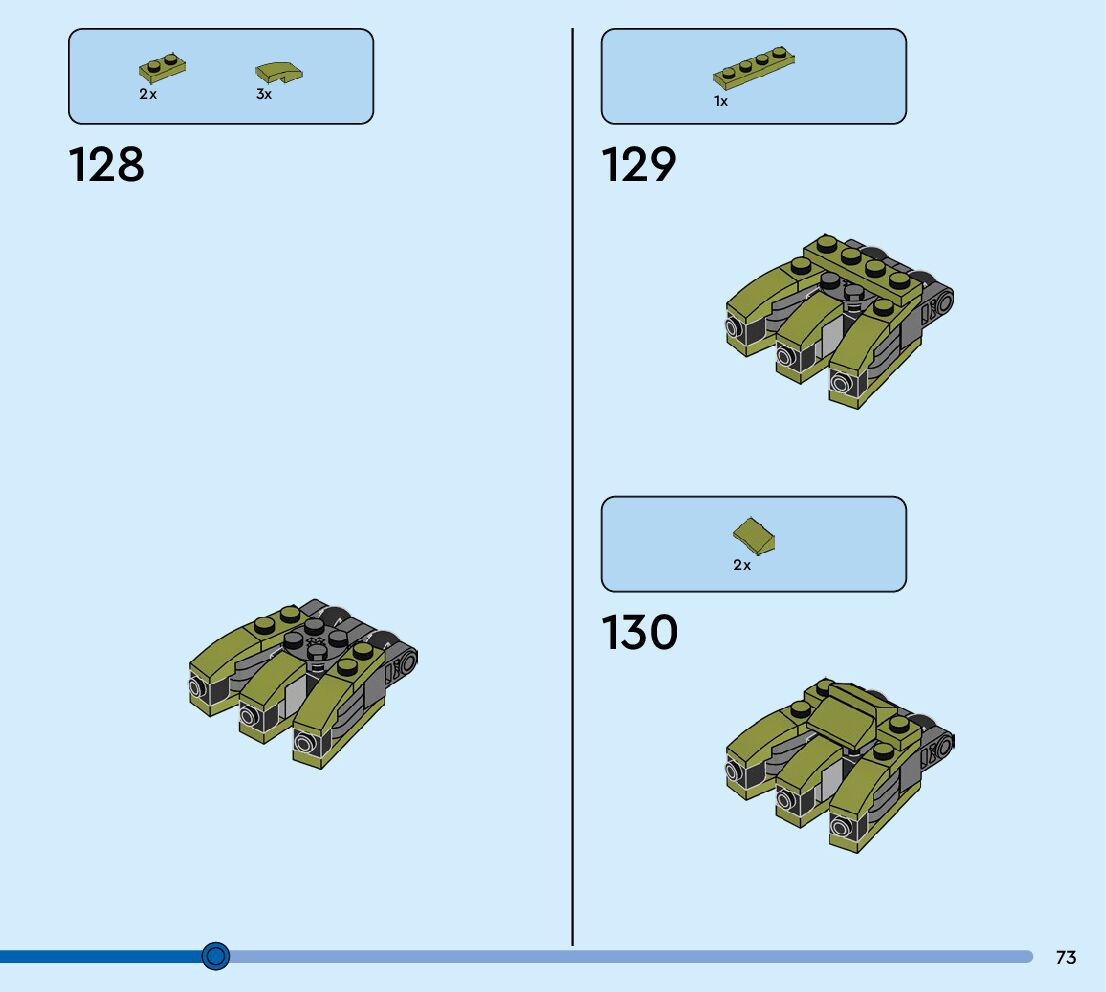 2x 3x

128

1x

129

2x

130

73