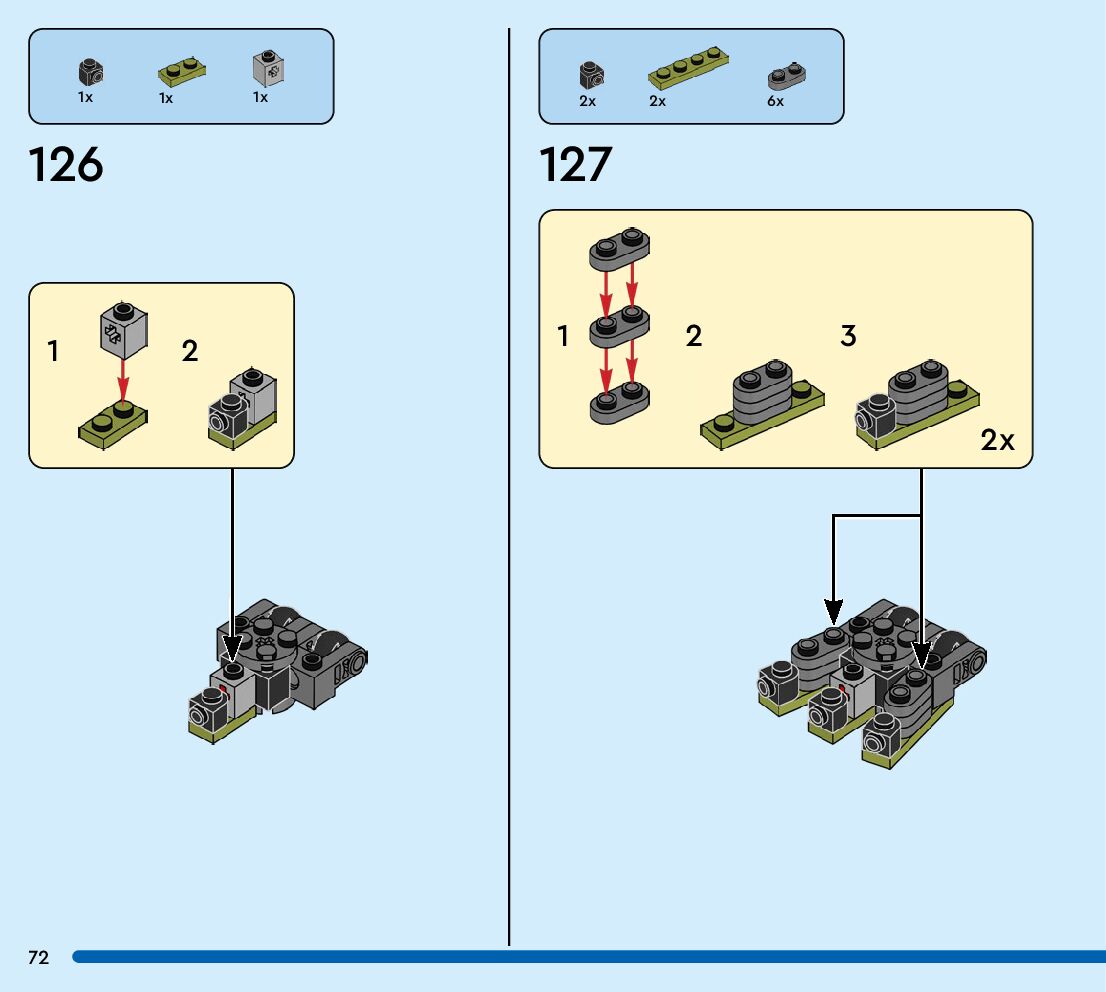 1x 1x 1x

126

1 2

2x 2x 6x

127

1 2 3

2x

72