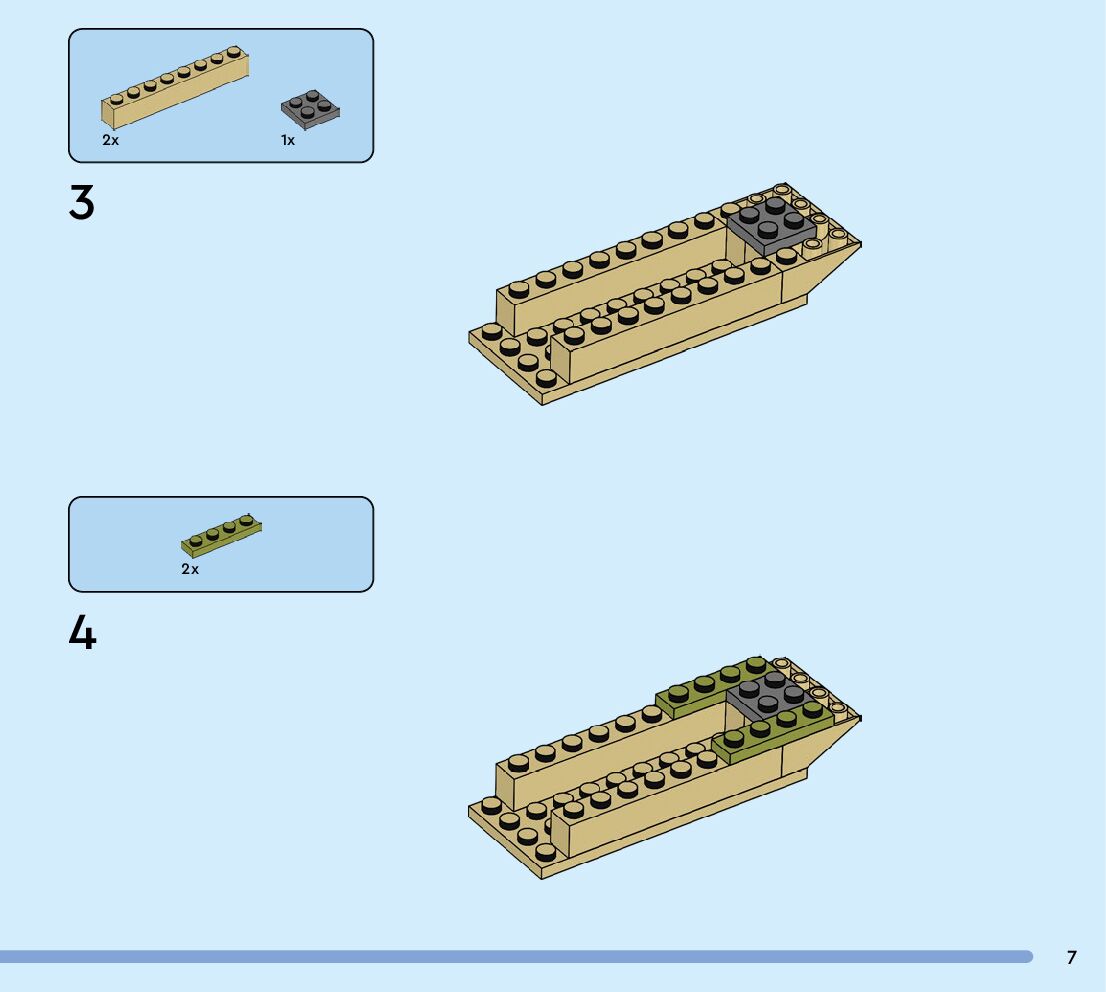 2x

1x

3

2x

4

7