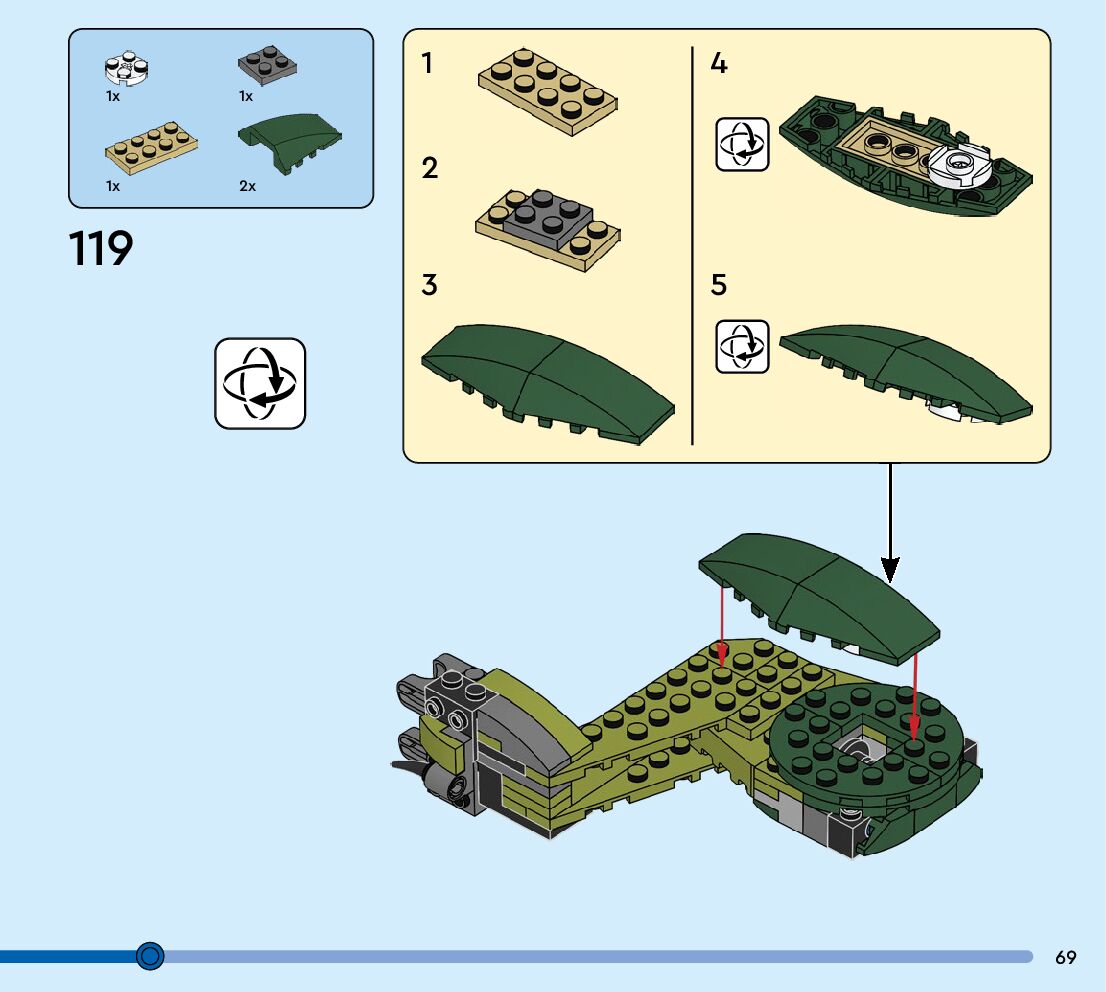 1x
1x
1x
2x

119

1

2

3

4

5

69