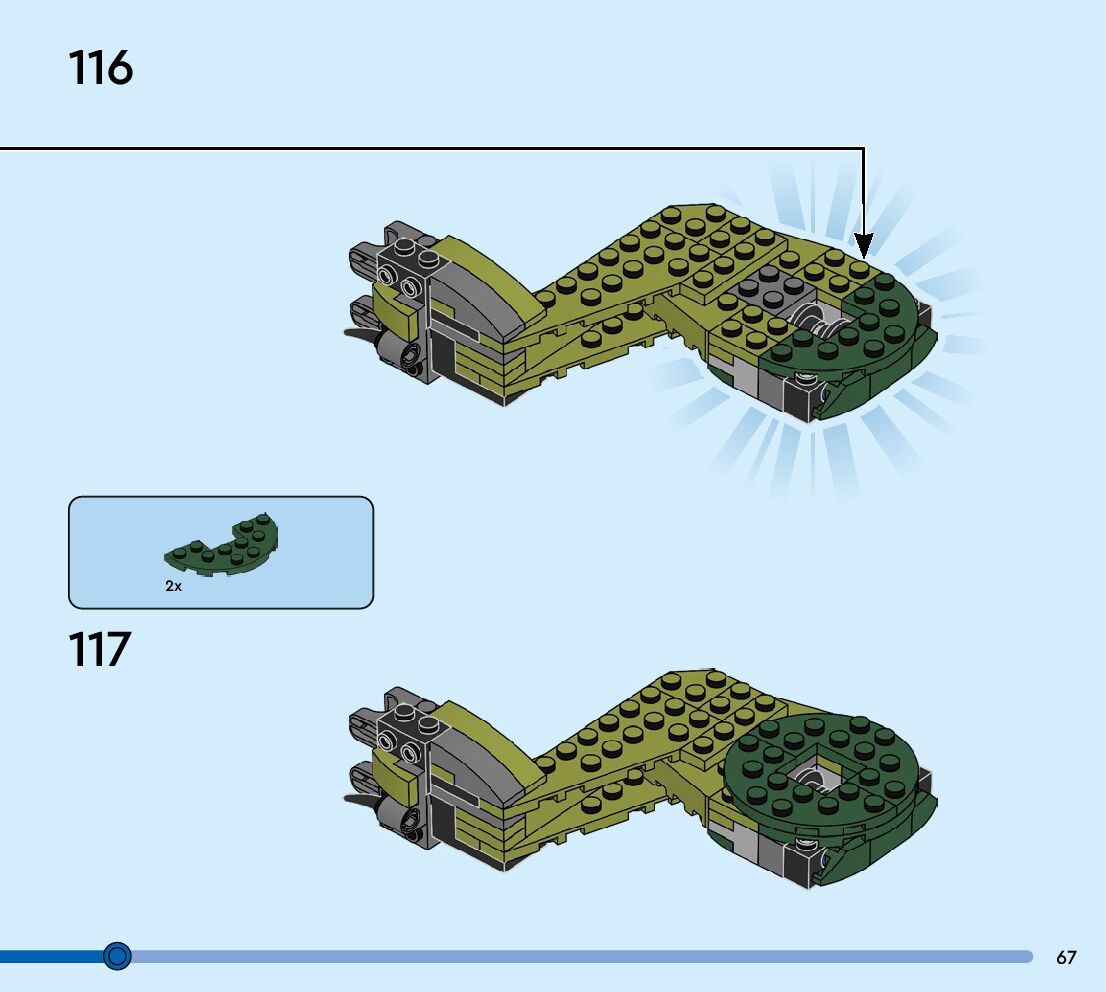 116

2x

117

67