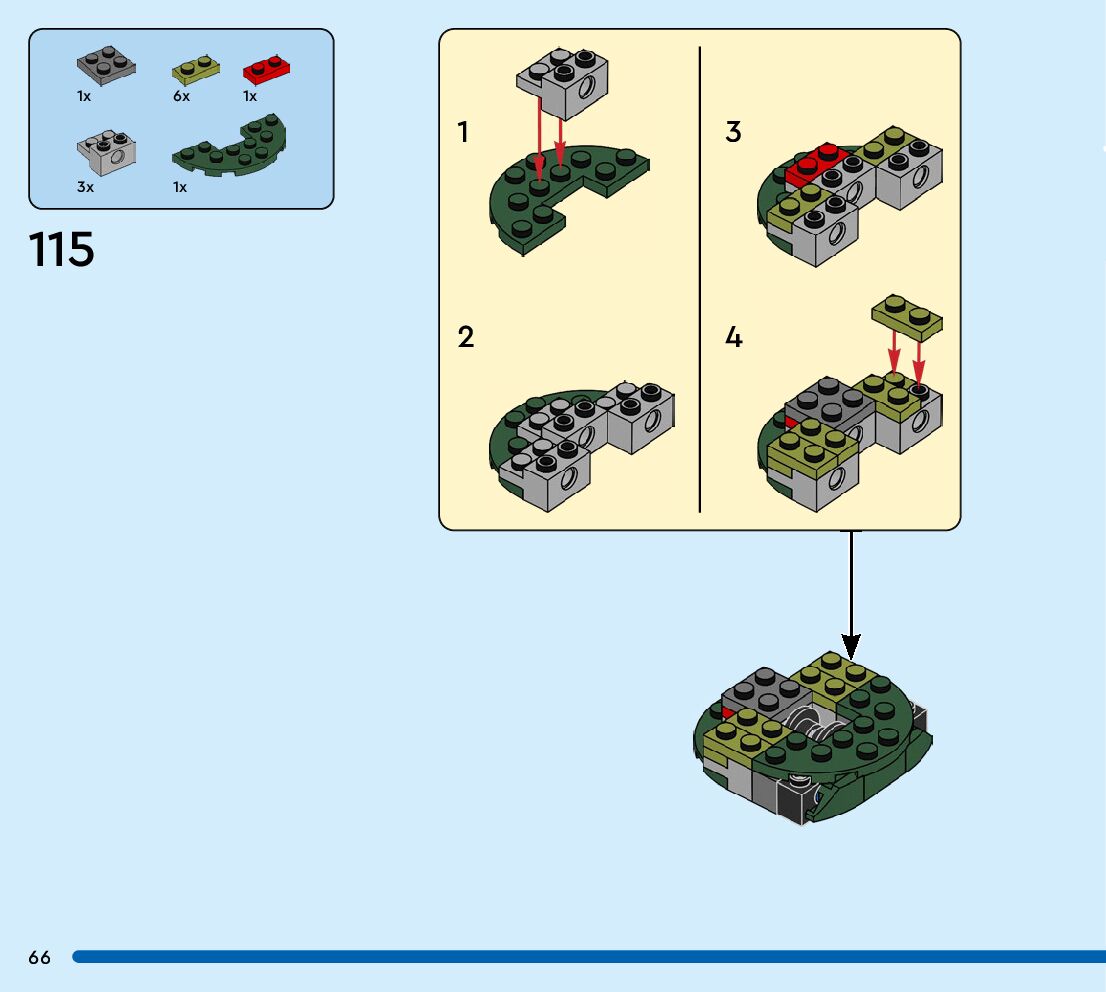 1x 6x 1x
3x 1x

115

1

2

3

4

66