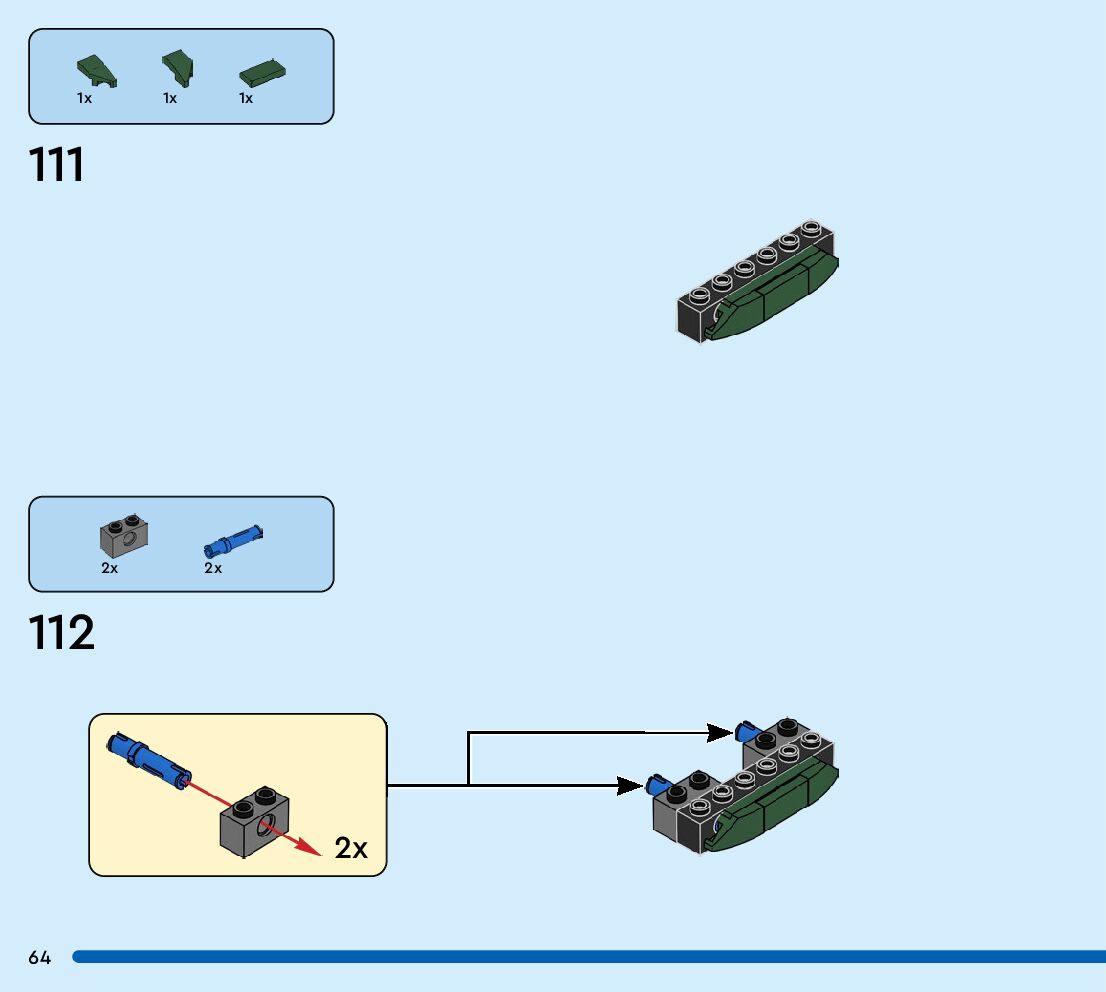 1x 1x 1x

111

2x 2x

112

2x

64