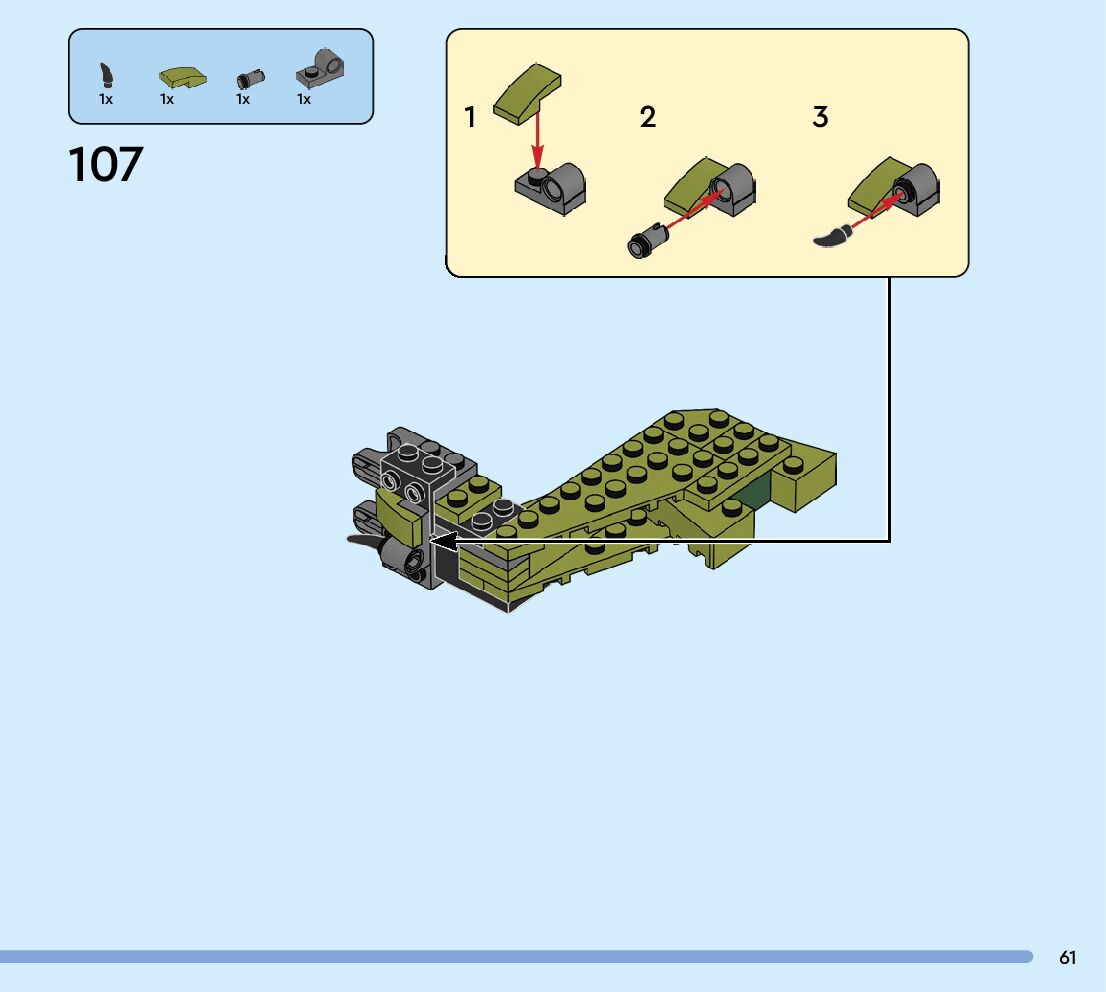 1x 1x 1x 1x

107

1

2

3

61