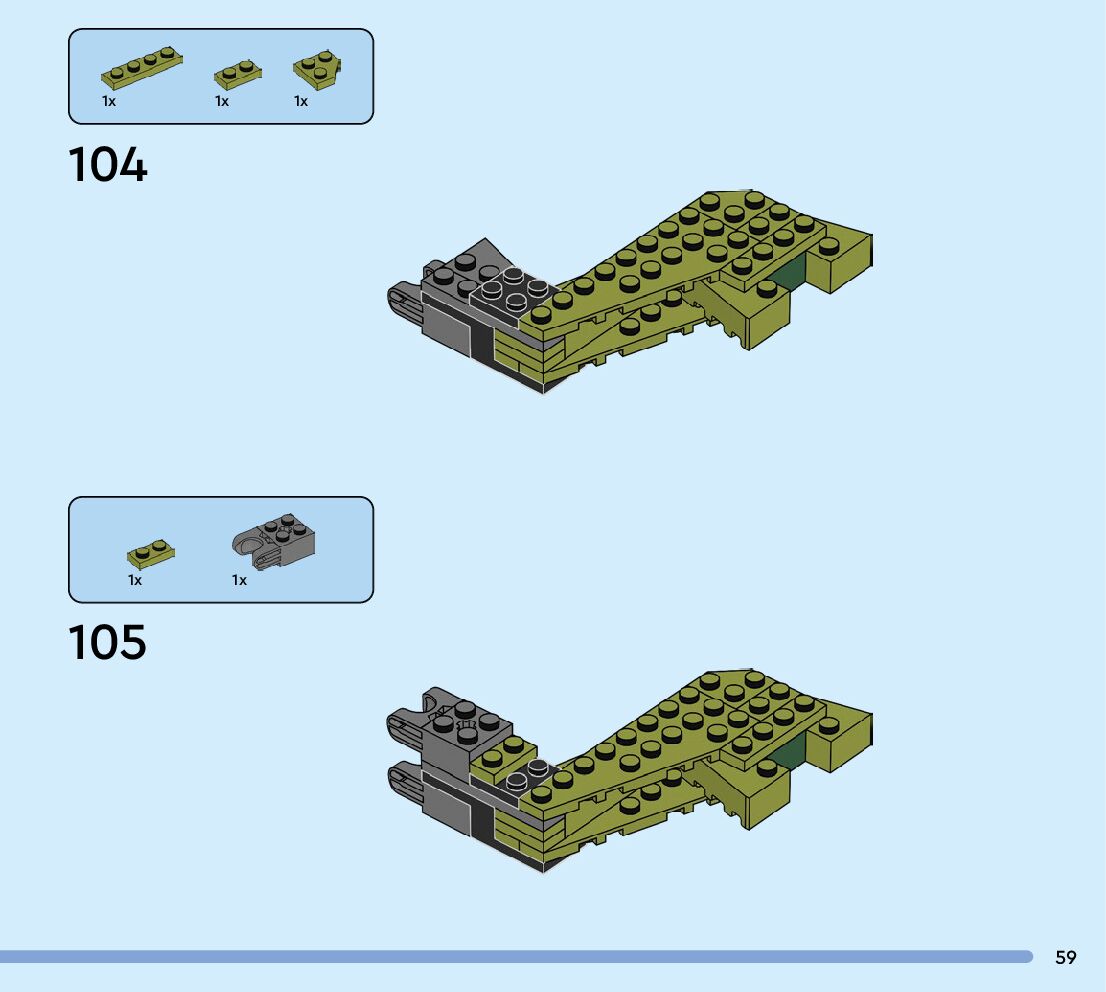 1x 1x 1x

104

1x 1x

105

59