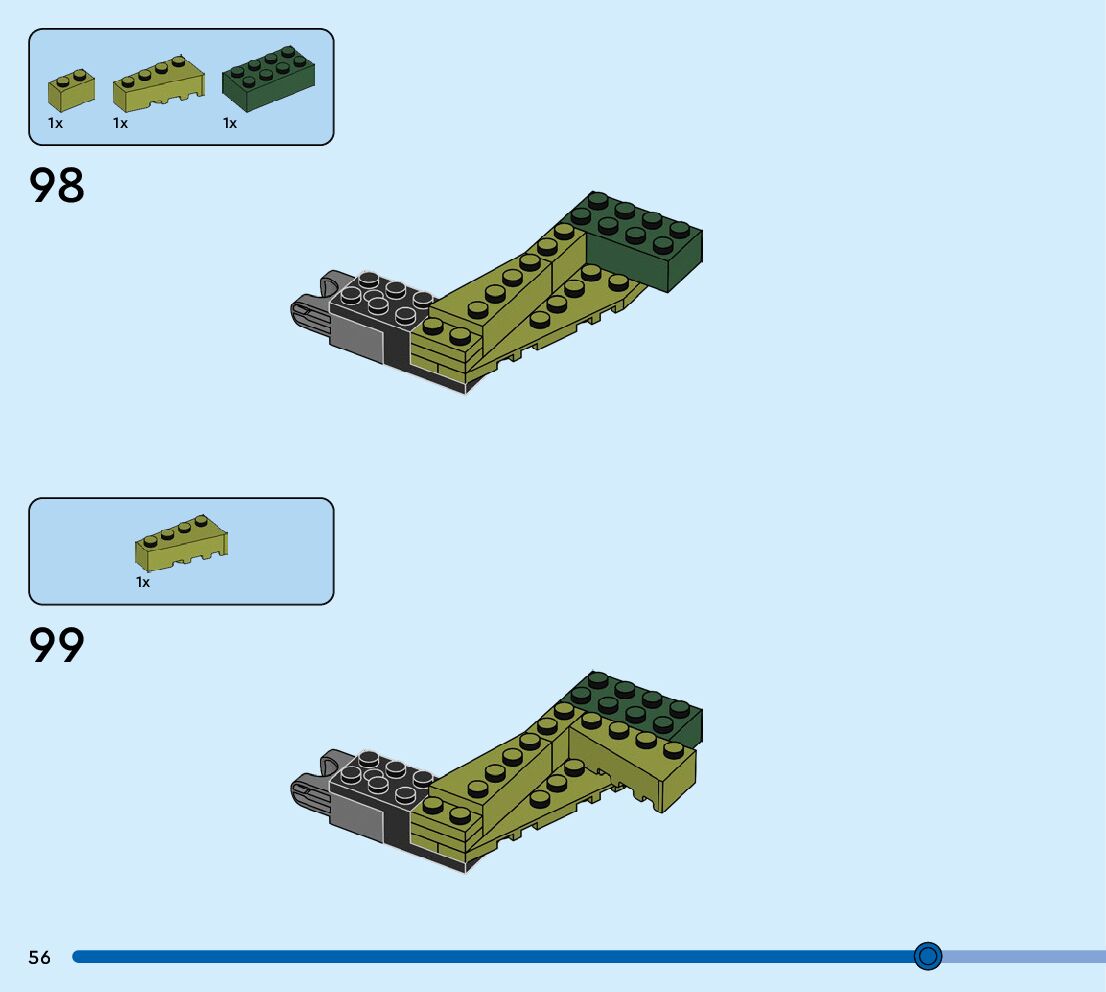 1x 1x 1x

98

1x

99

56