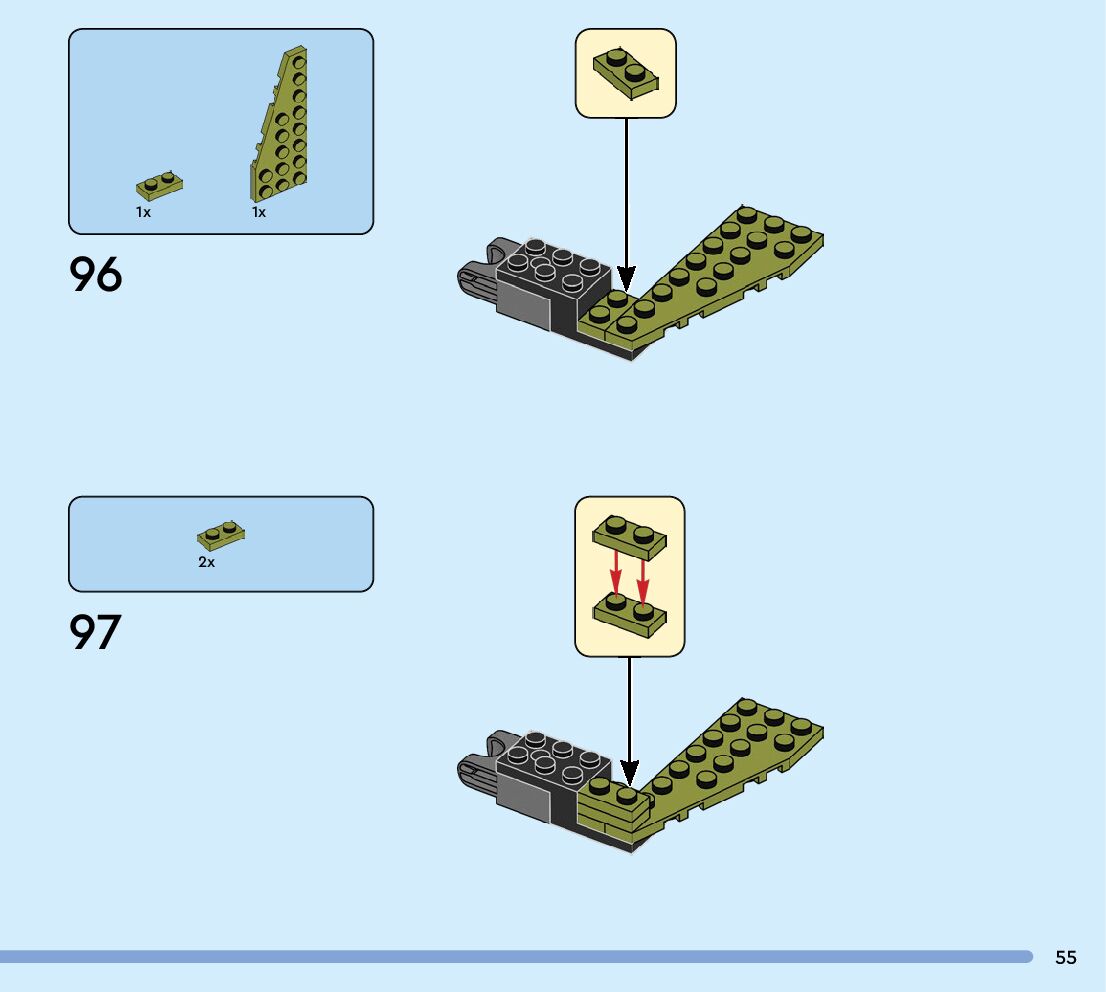 1x 1x

96

2x

97

55