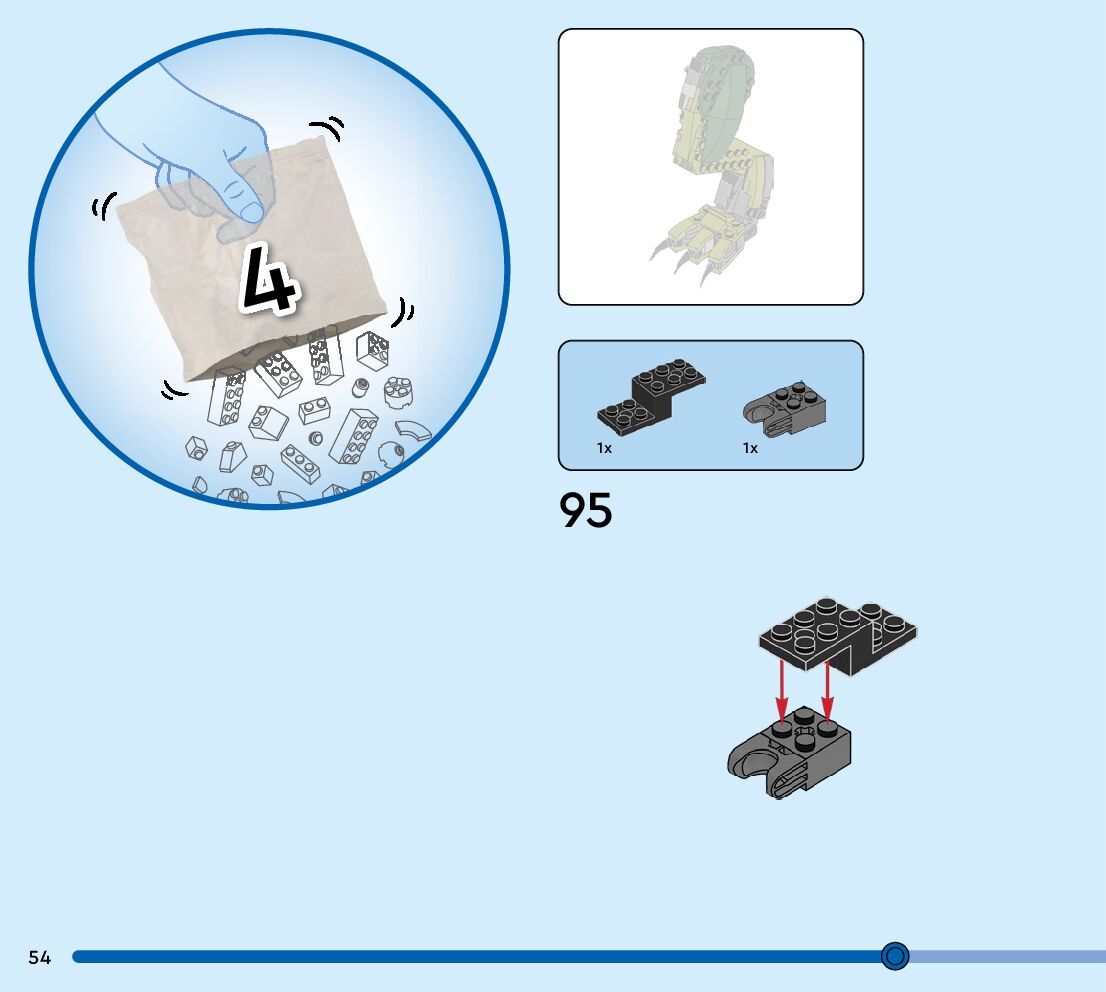 4

1x

1x

95

54