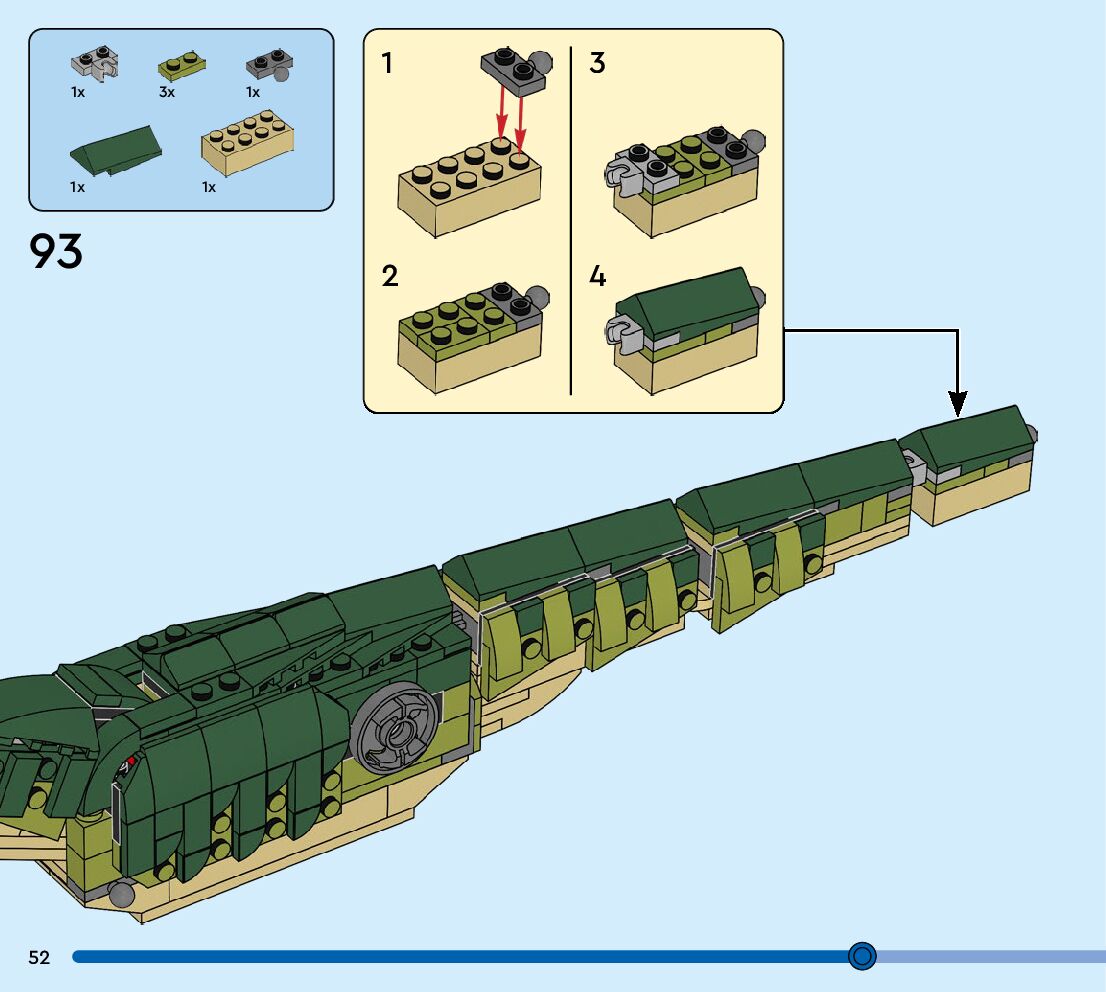 1x 3x 1x

1x 1x

93

1

2

3

4

52