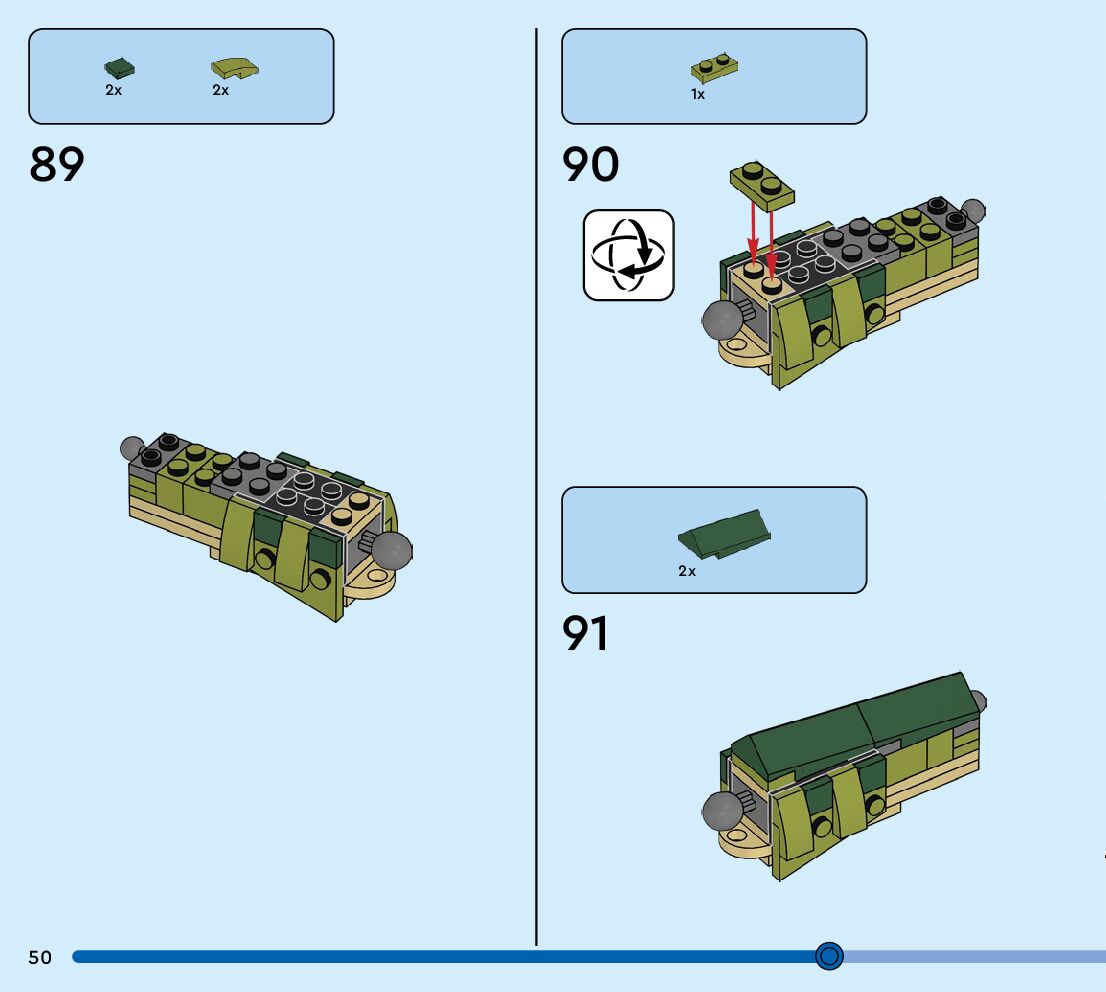 2x 2x

89

1x

90

2x

91

50