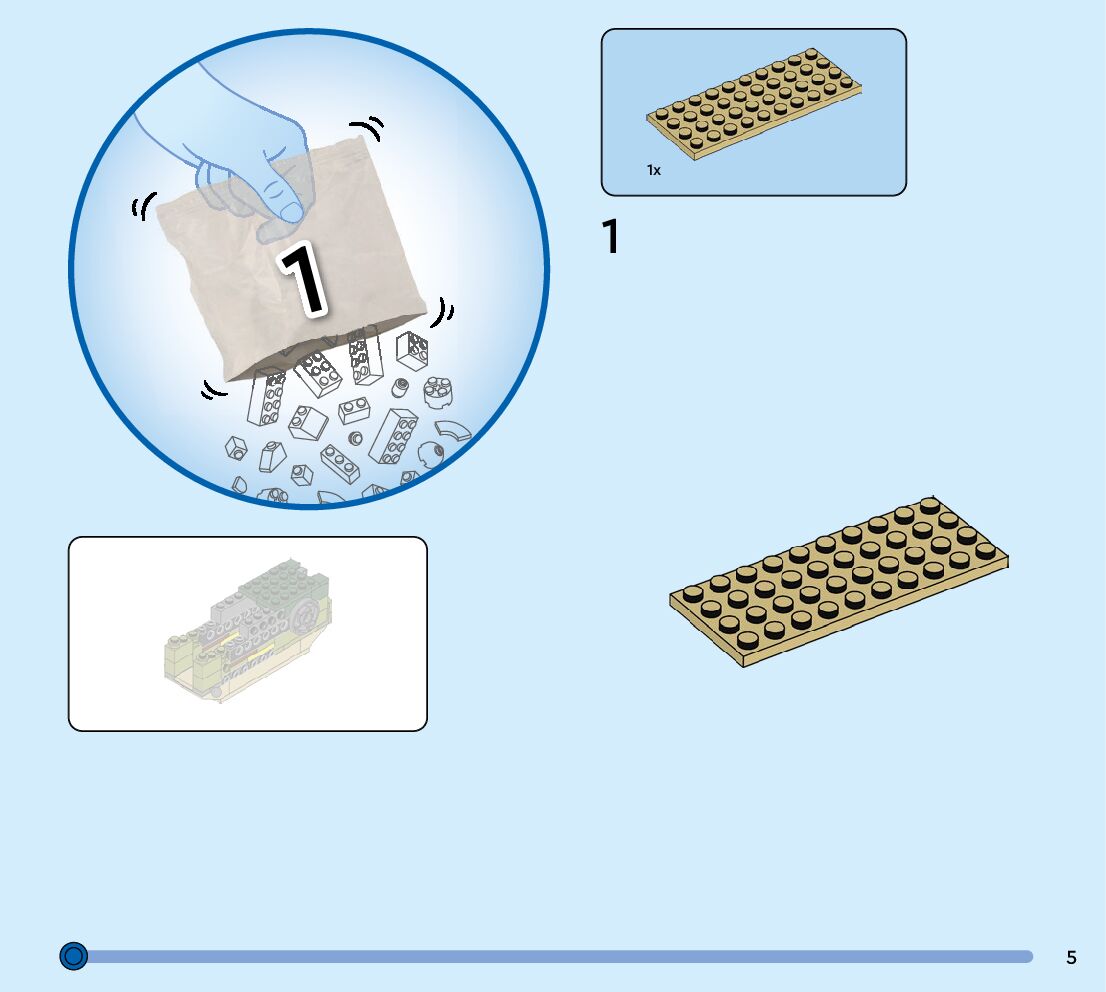 1

1x

1

5