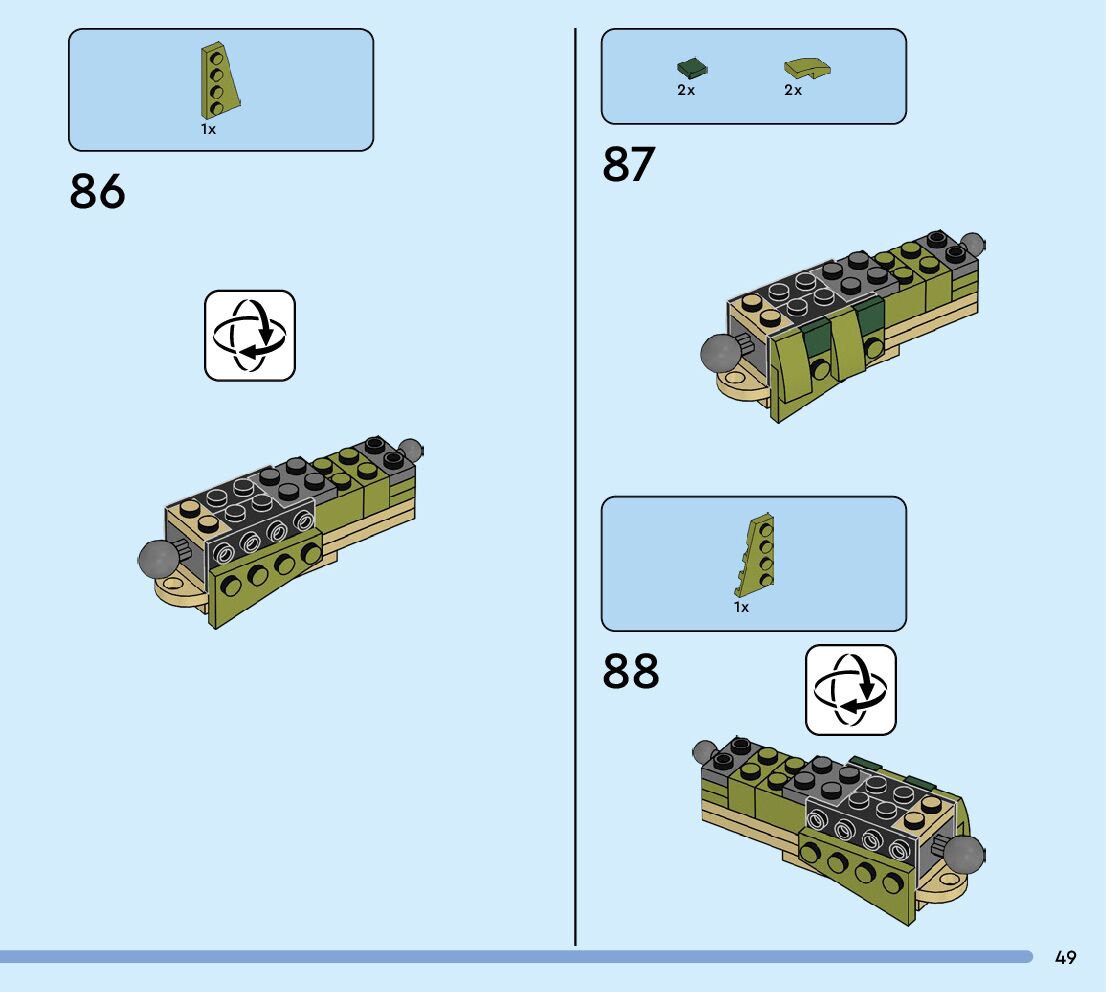 1x

86

2x 2x

87

1x

88

49