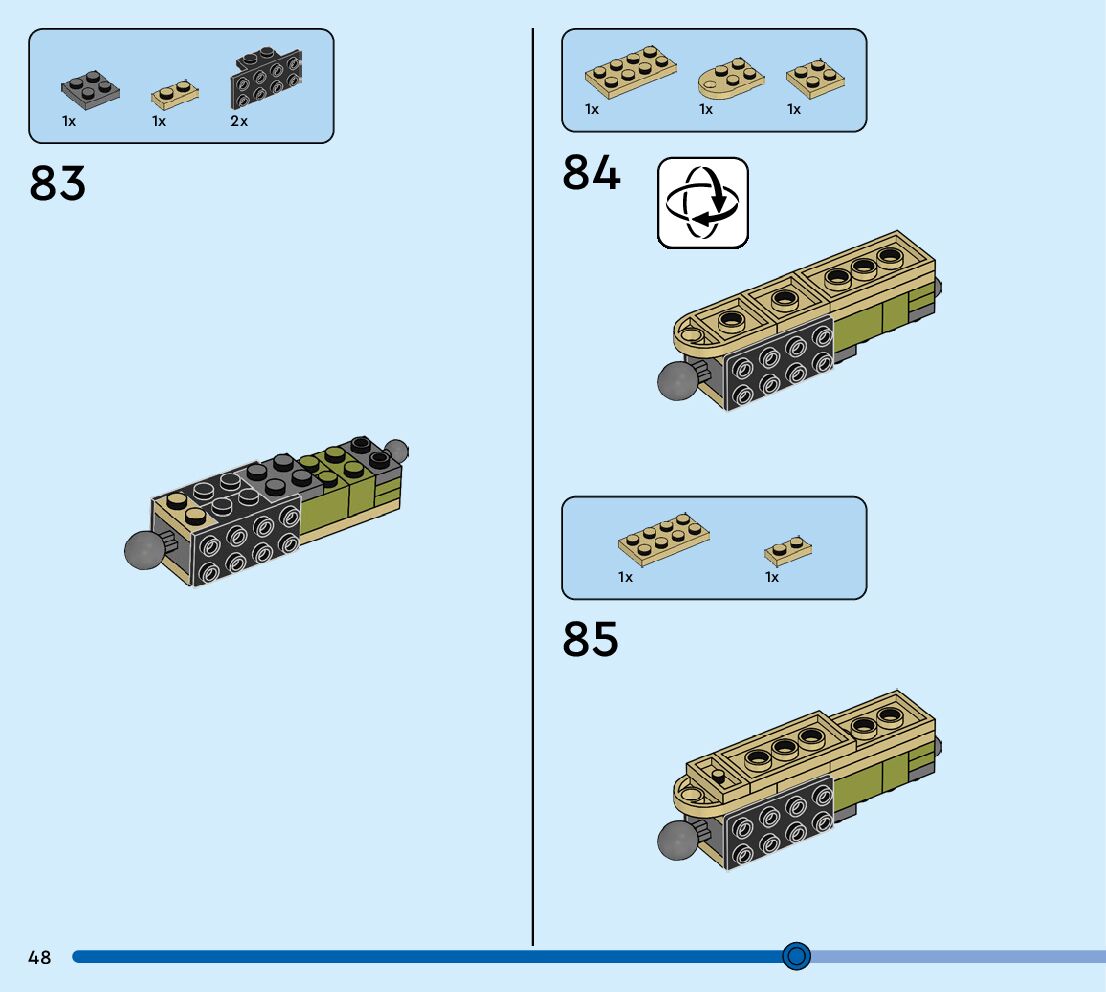 1x 1x 2x

83

1x 1x 1x

84

1x 1x

85

48