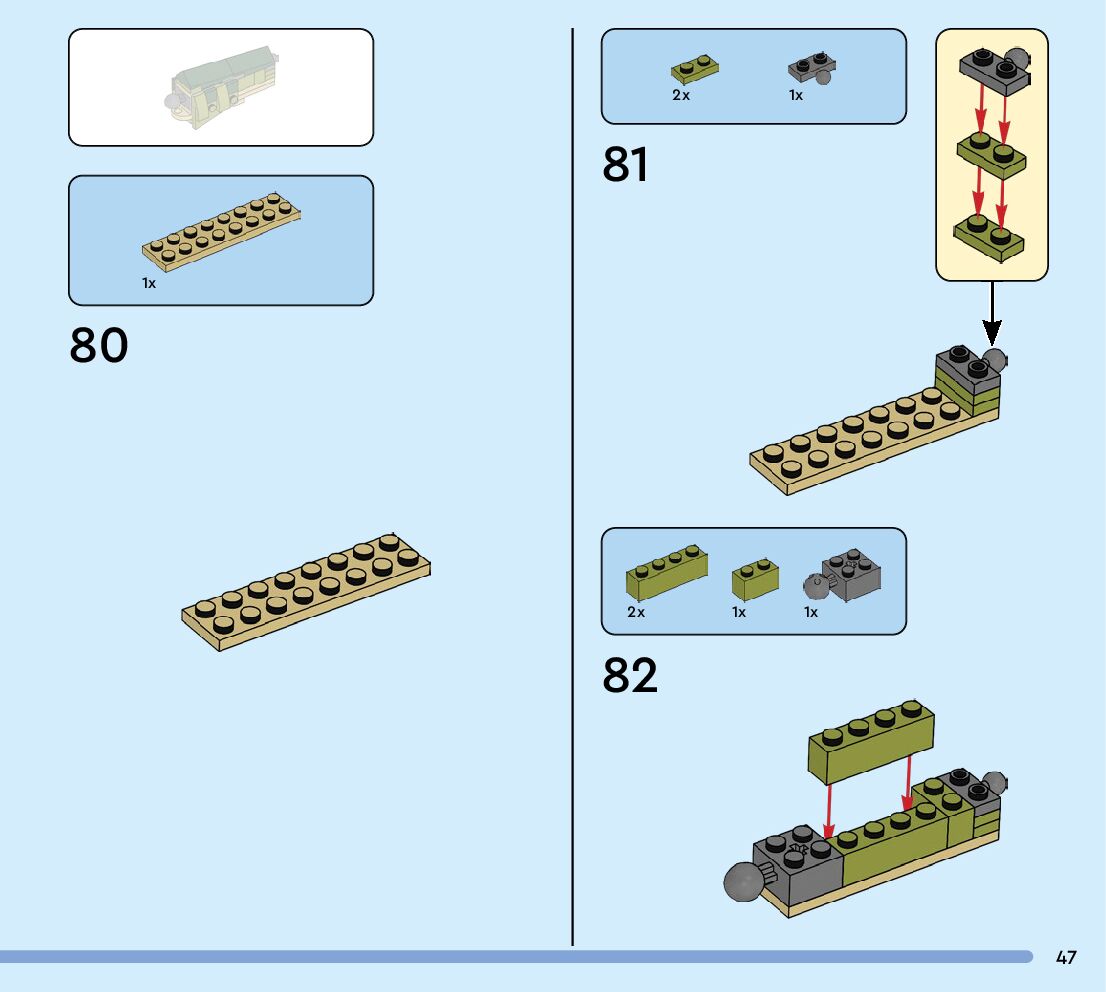 1x

80

2x 1x

81

2x 1x 1x

82

47