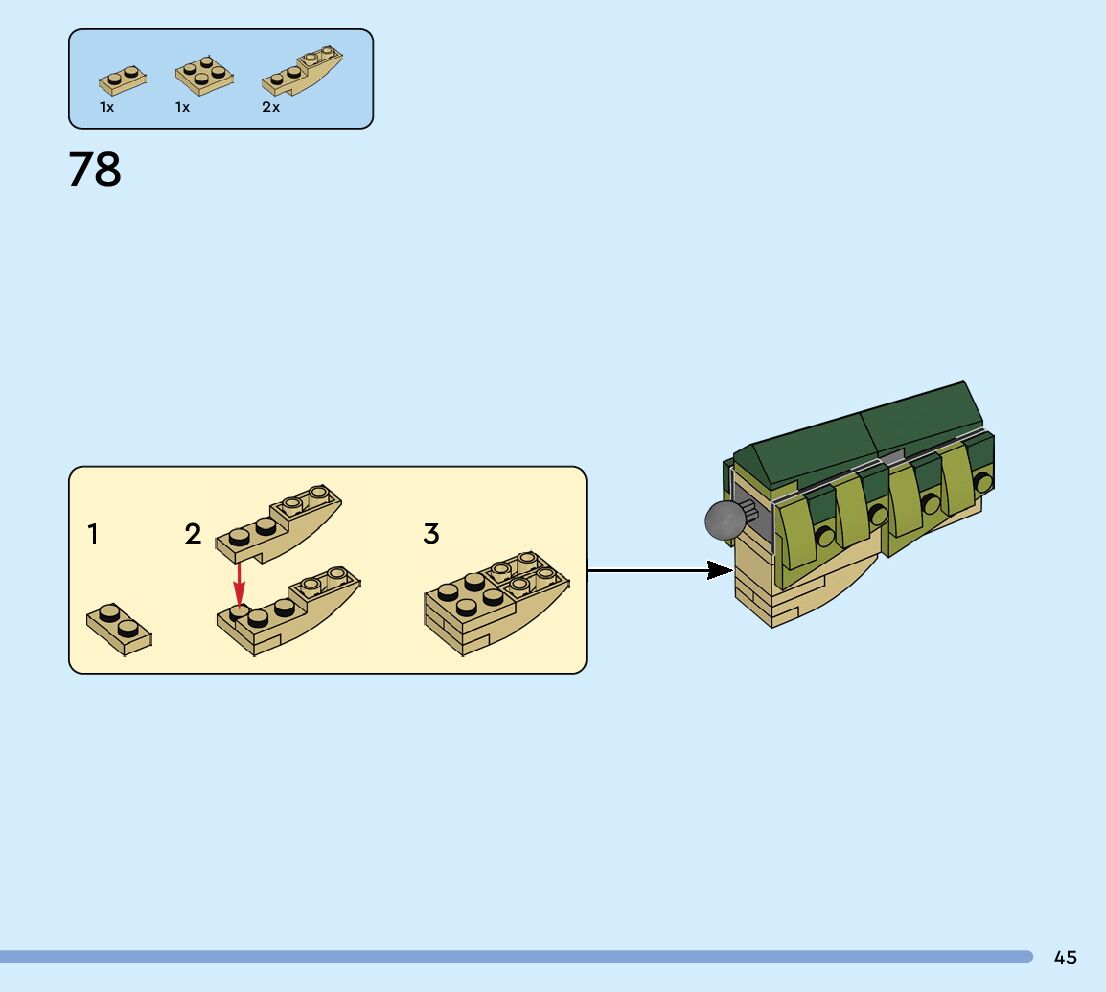 1x 1x 2x

78

1

2

3

45