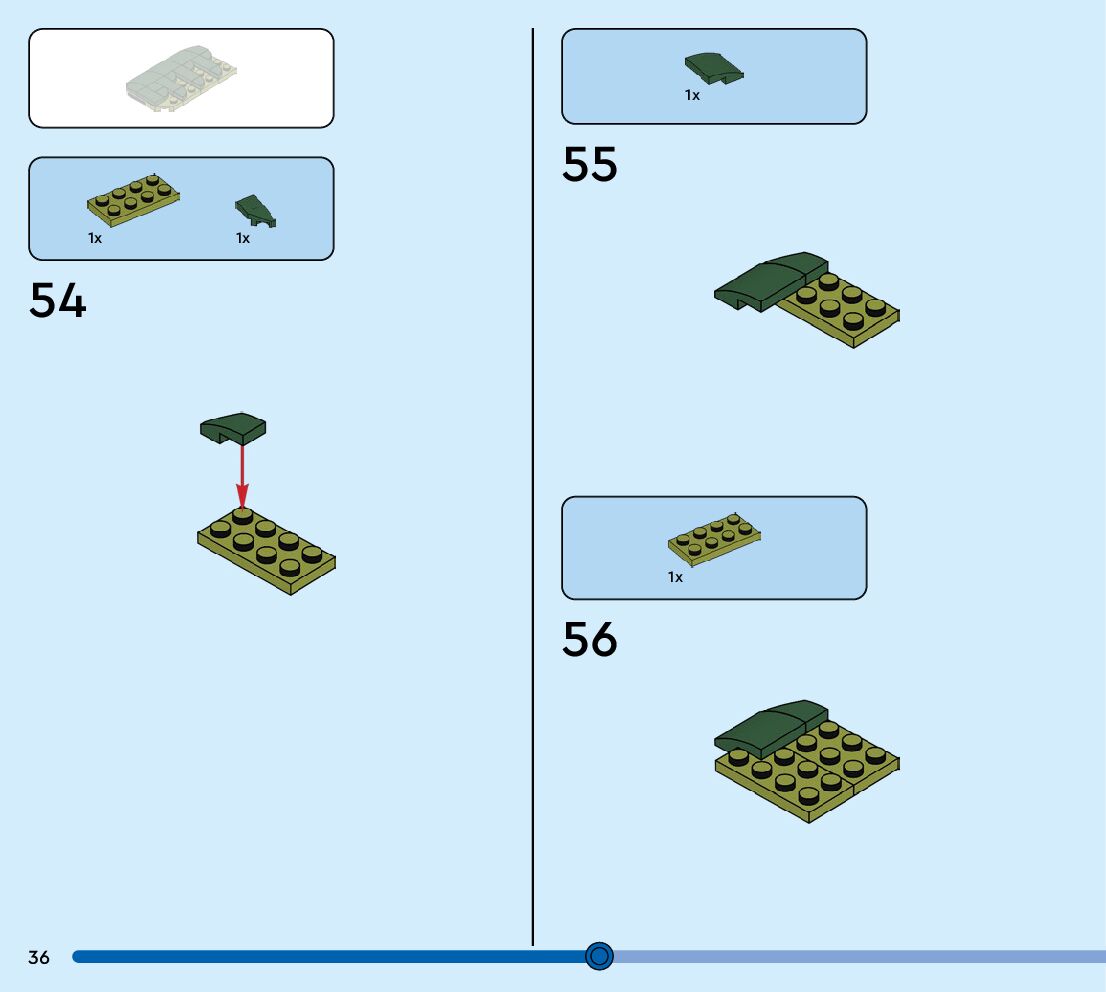 1x
1x

54

1x

55

1x

56

36