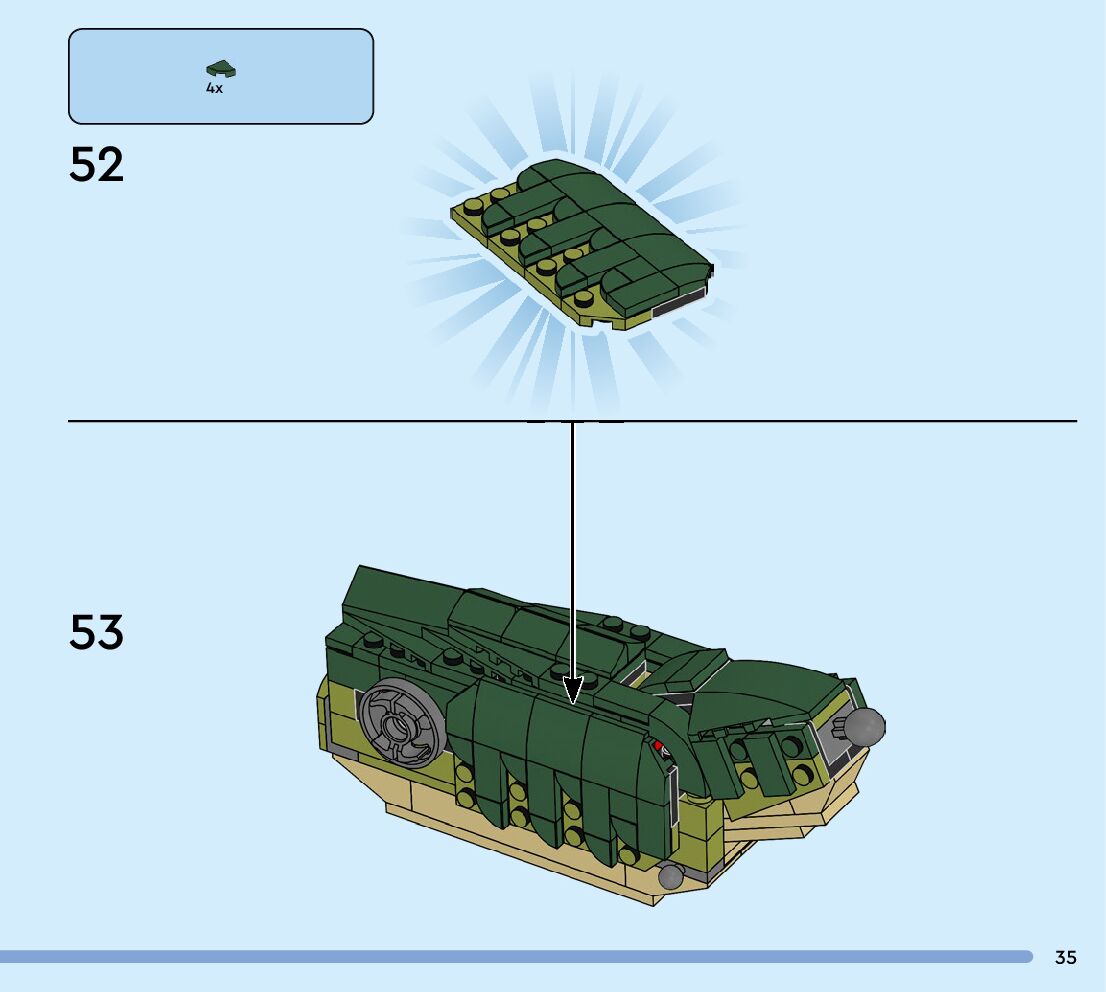 4x

52

53

35