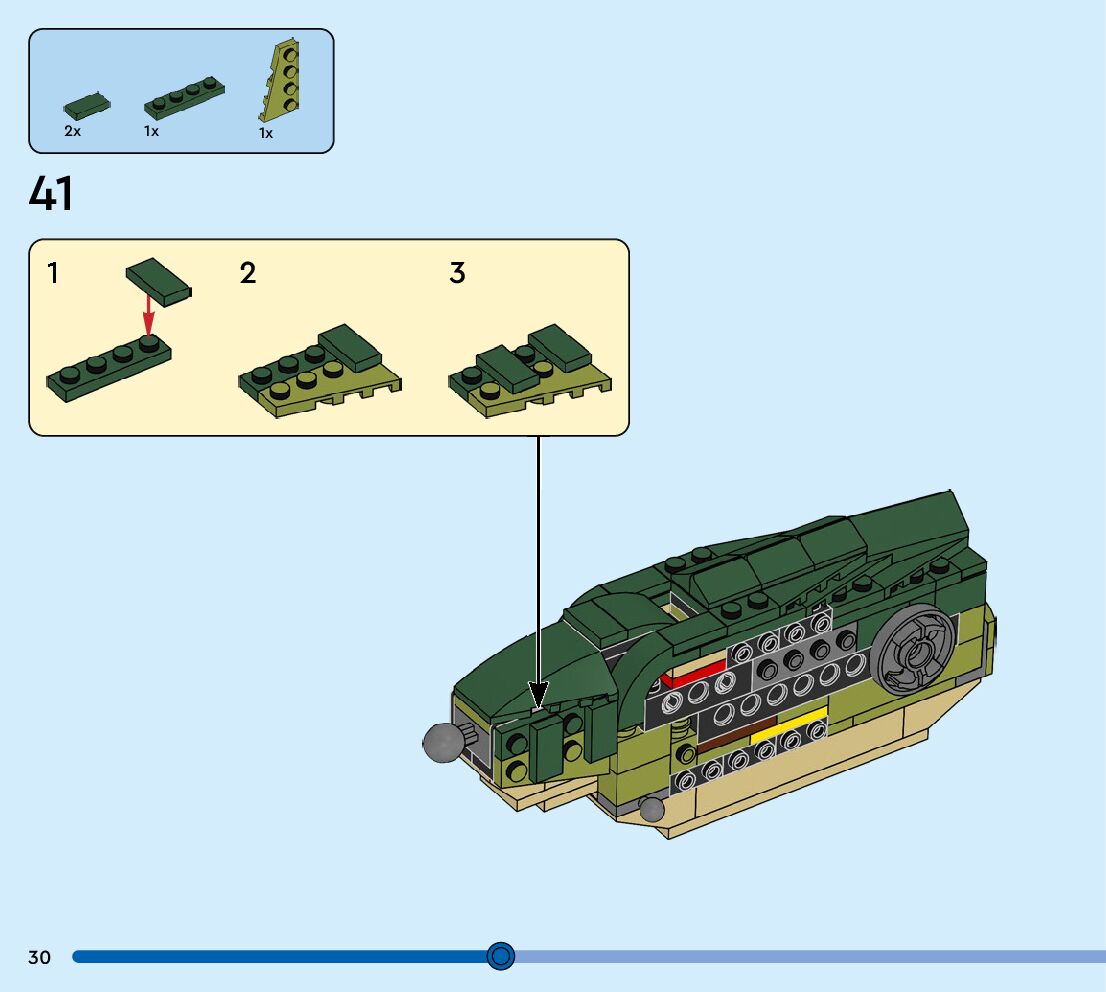 2x
1x
1x

41

1
2
3

30