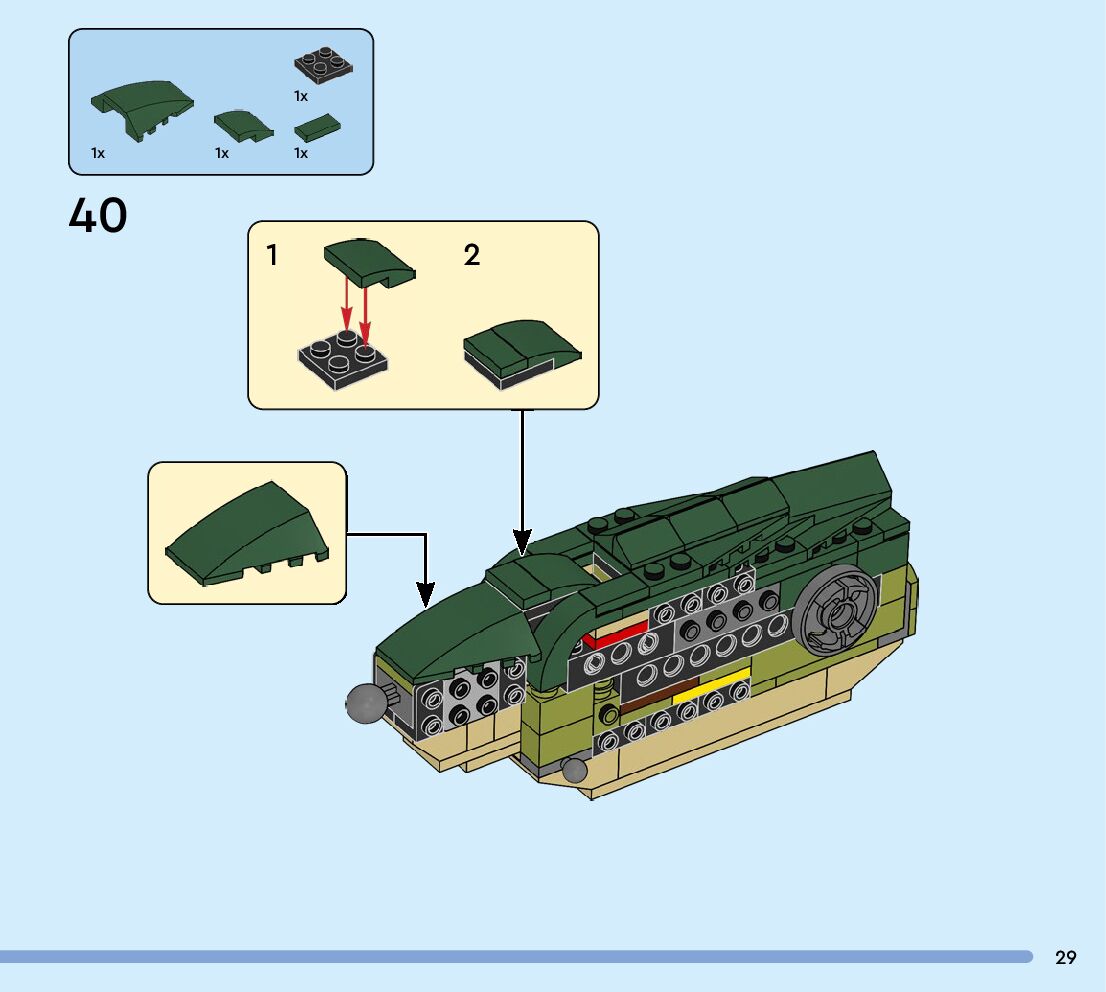 1x
1x
1x
1x

40

1
2

29