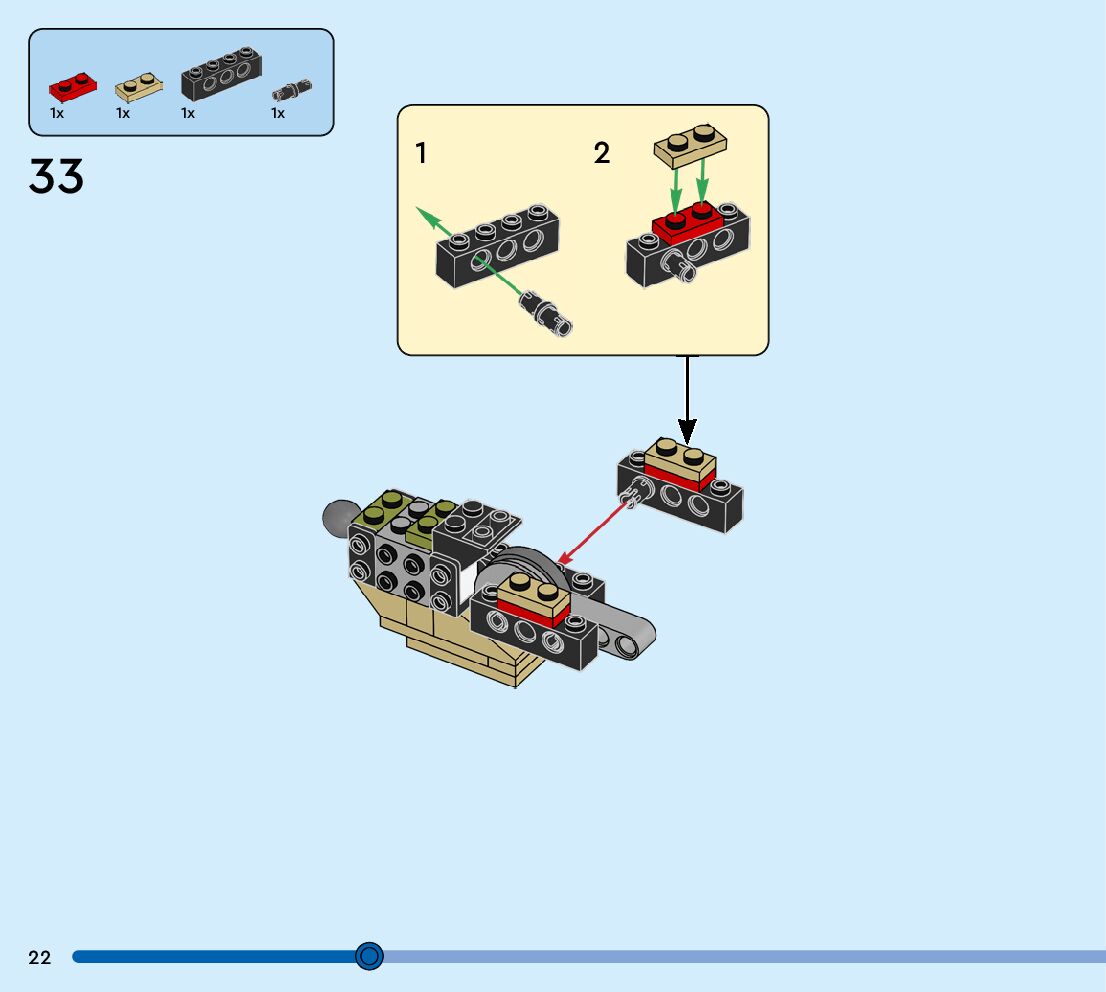 1x 1x 1x 1x

33

1

2

22