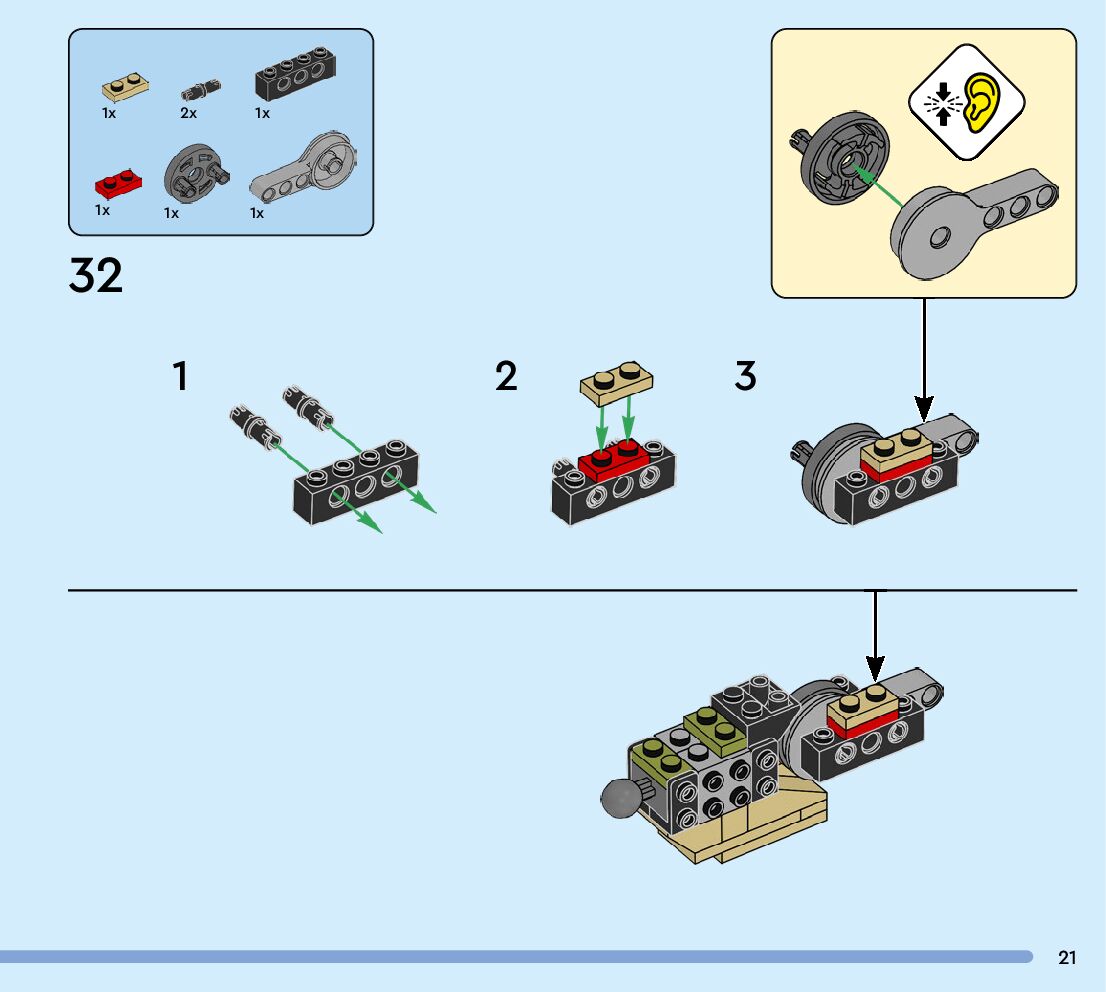 1x 2x 1x

1x 1x 1x

32

1

2

3

21