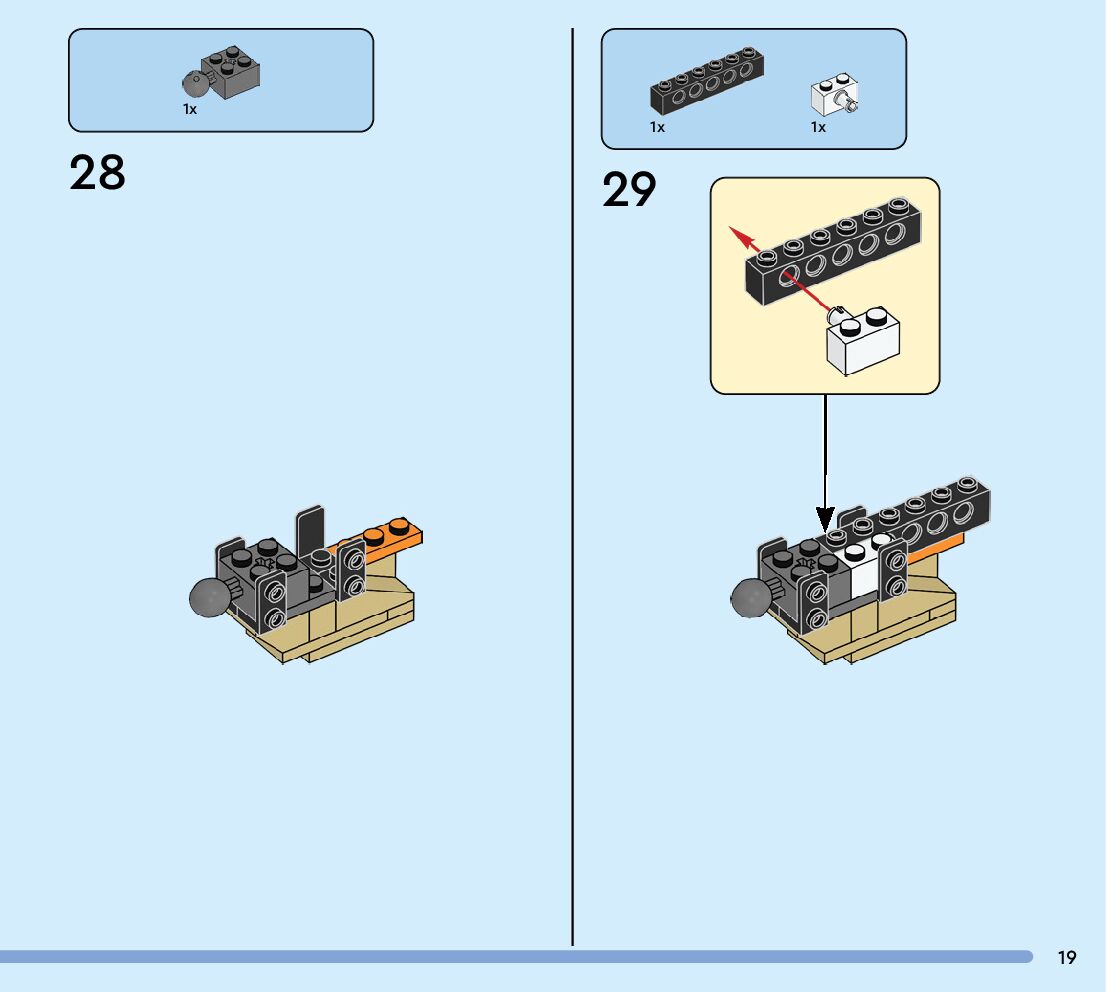 1x

28

1x

1x

29

19