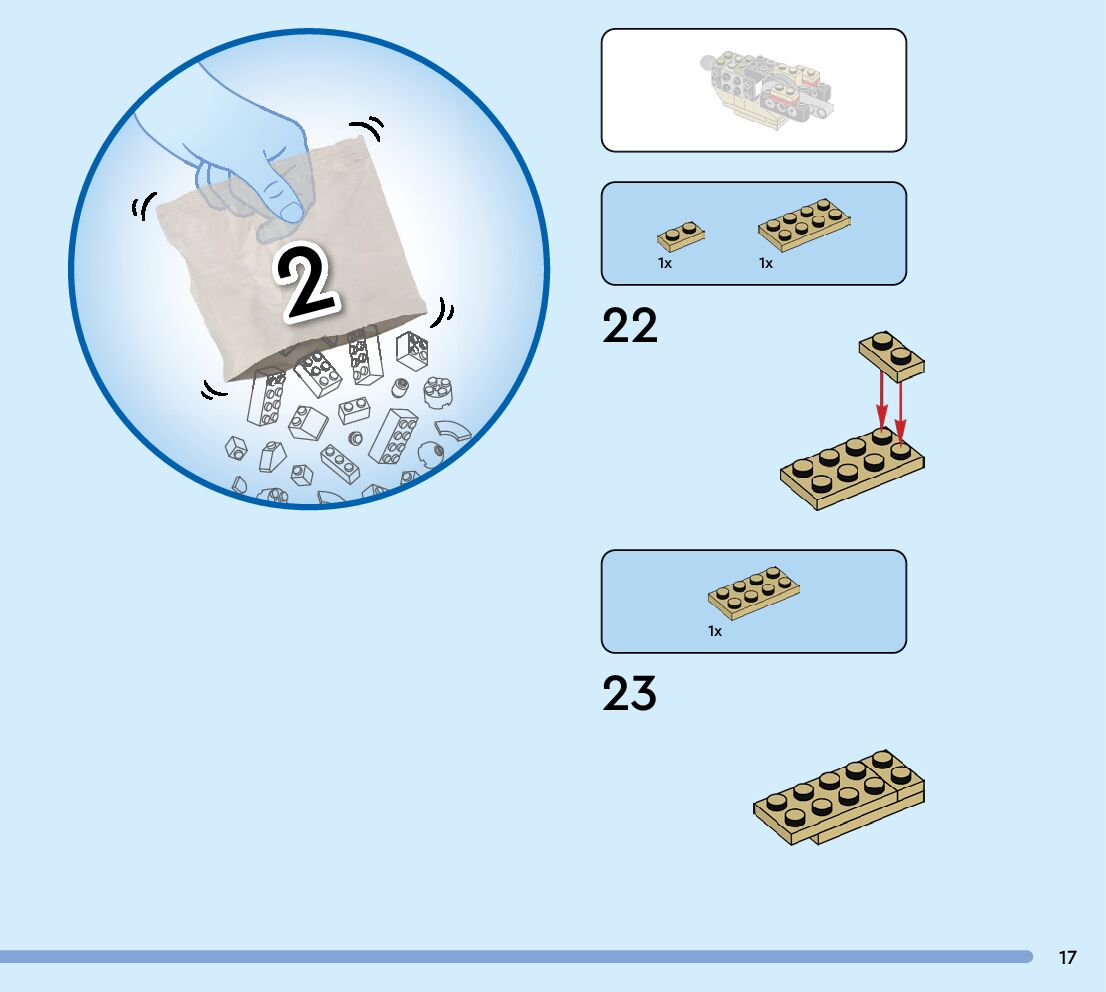 2

1x

1x

22

1x

23

17