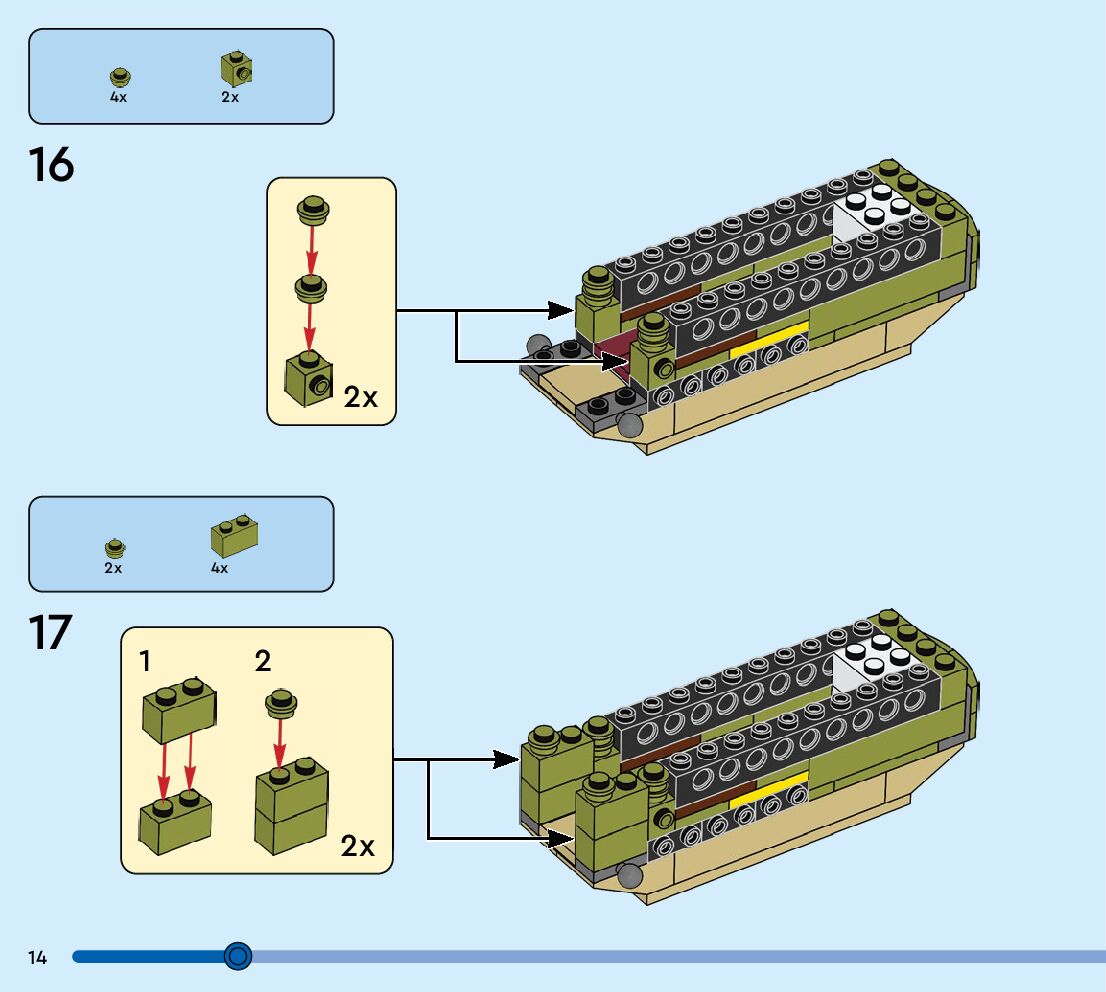 4x
2x

16

2x

2x
4x

17

1
2

2x

14