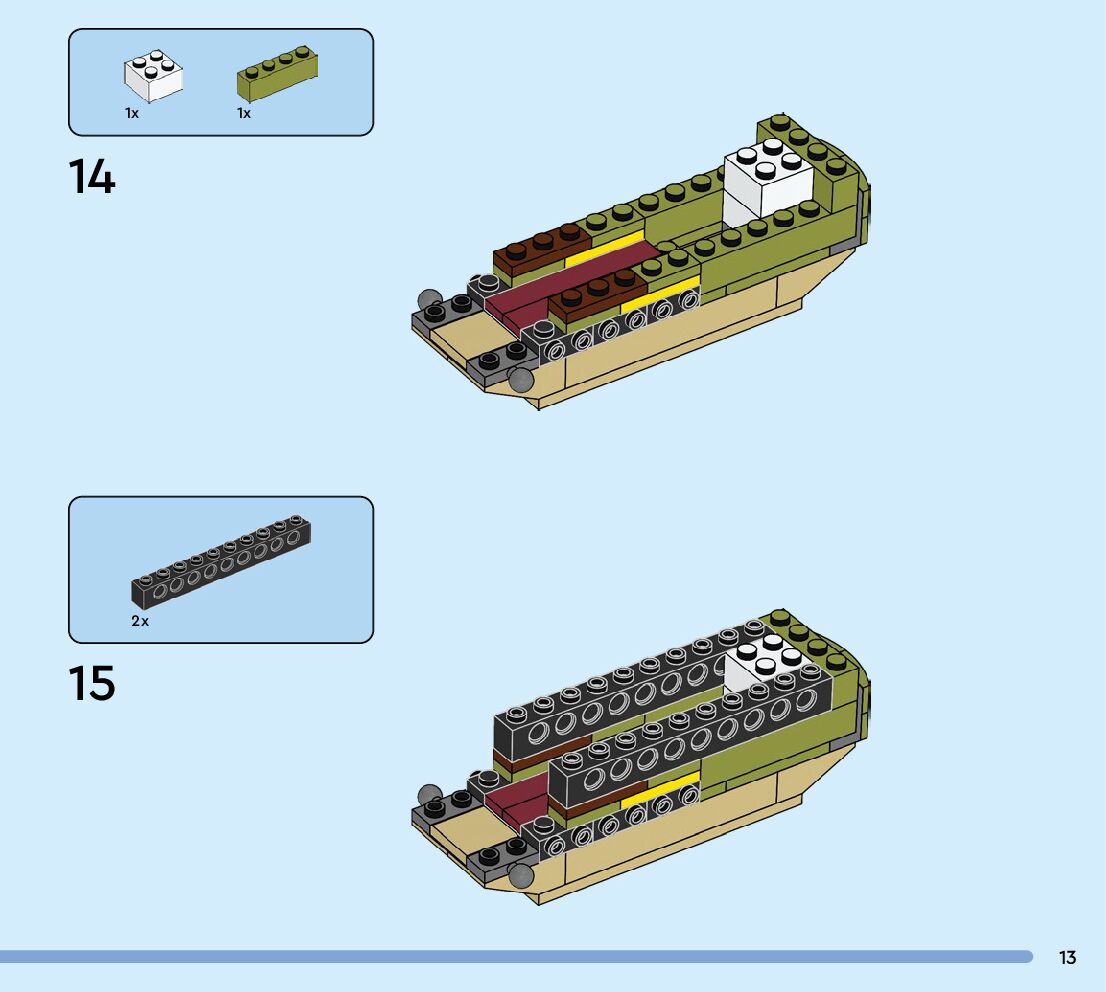 1x 1x

14

2x

15

13