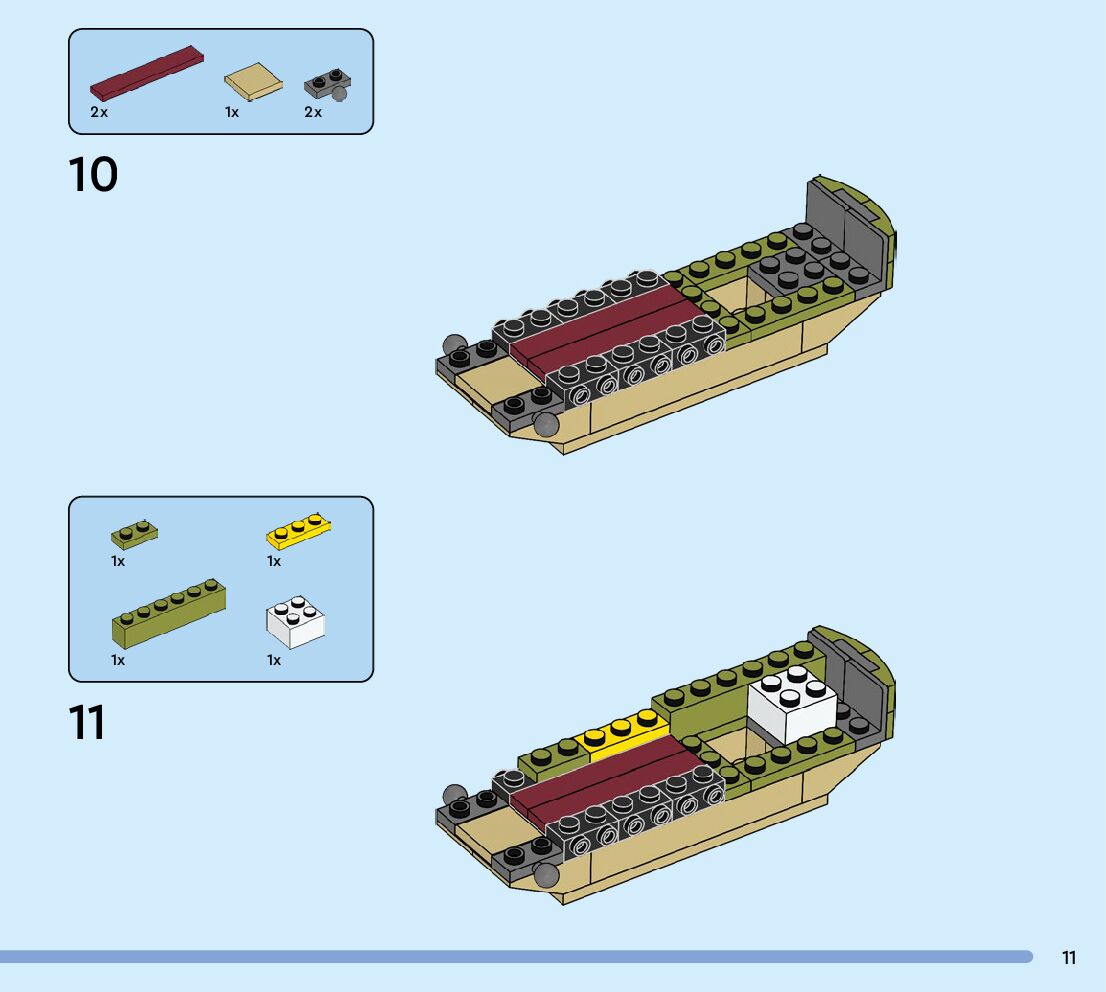 2x 1x 2x

10

1x 1x

1x 1x

11

11