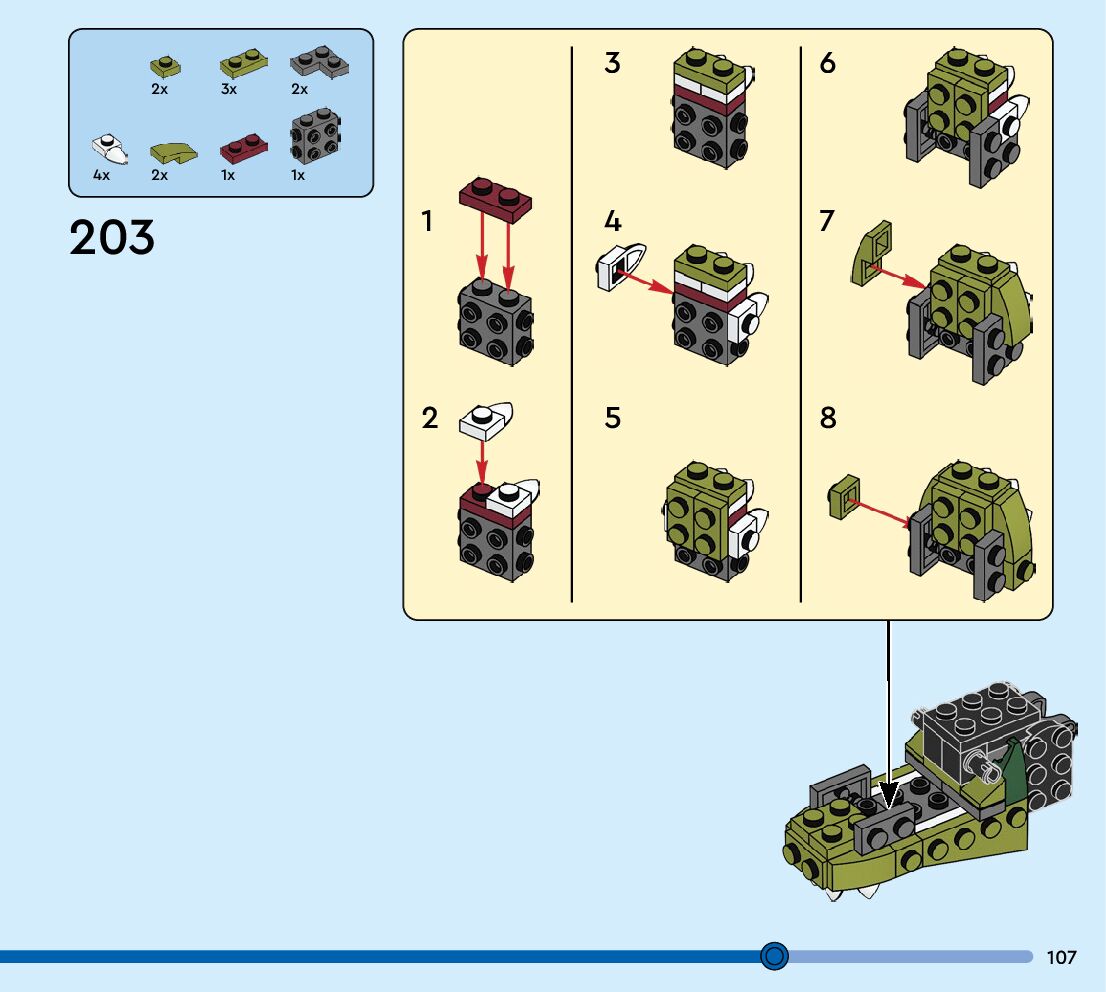 2x 3x 2x
4x 2x 1x 1x

203

1

2

3

4

5

6

7

8

107