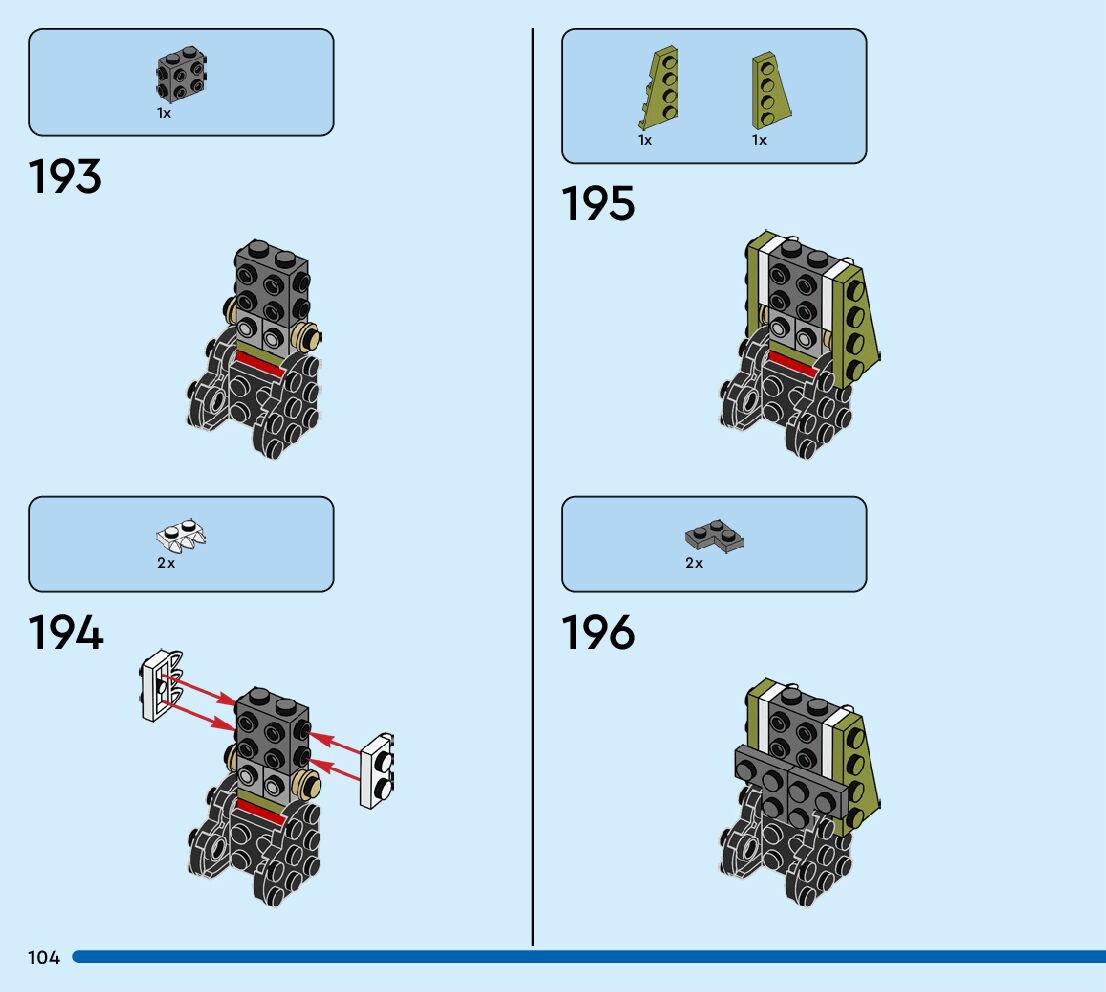 1x

193

2x

194

1x 1x

195

2x

196

104