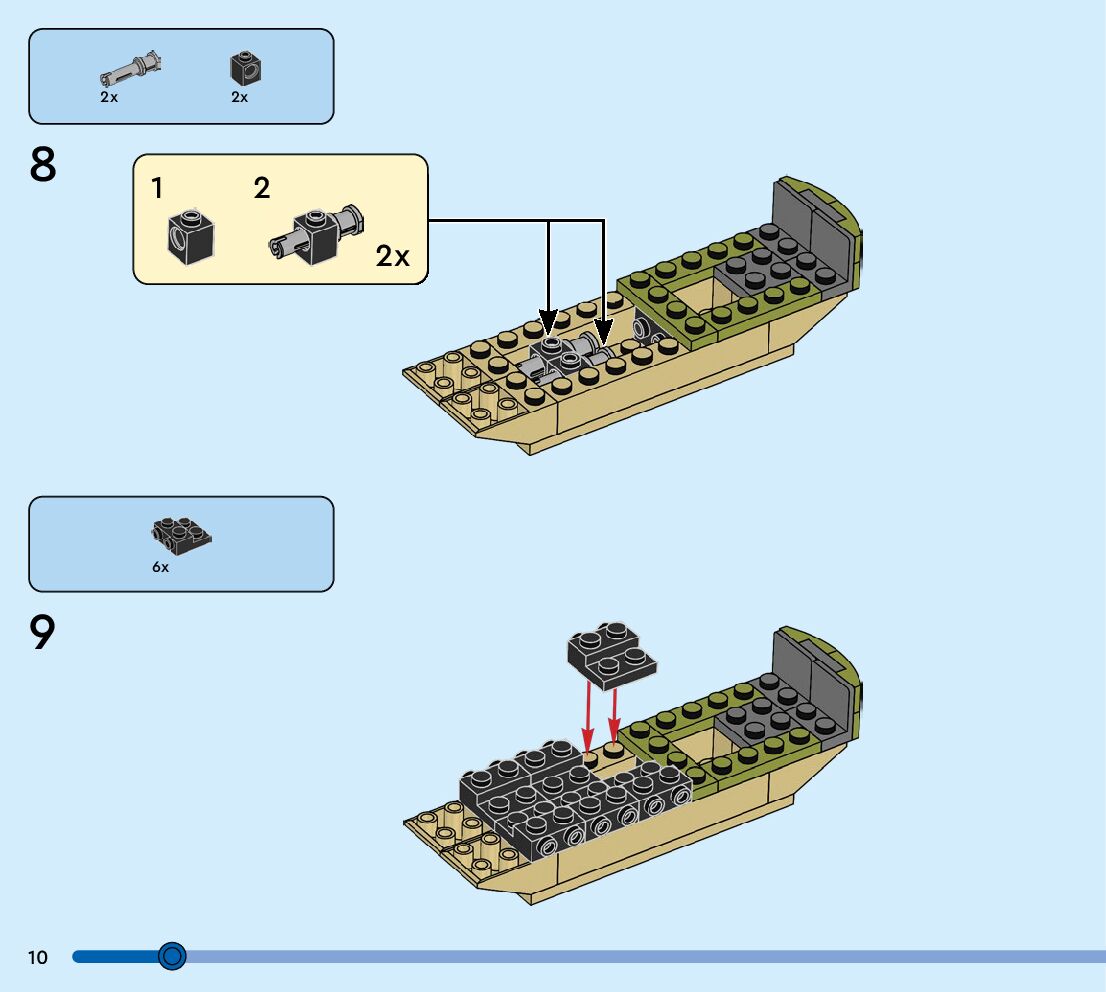 2x 2x

8

1 2

2x

6x

9

10