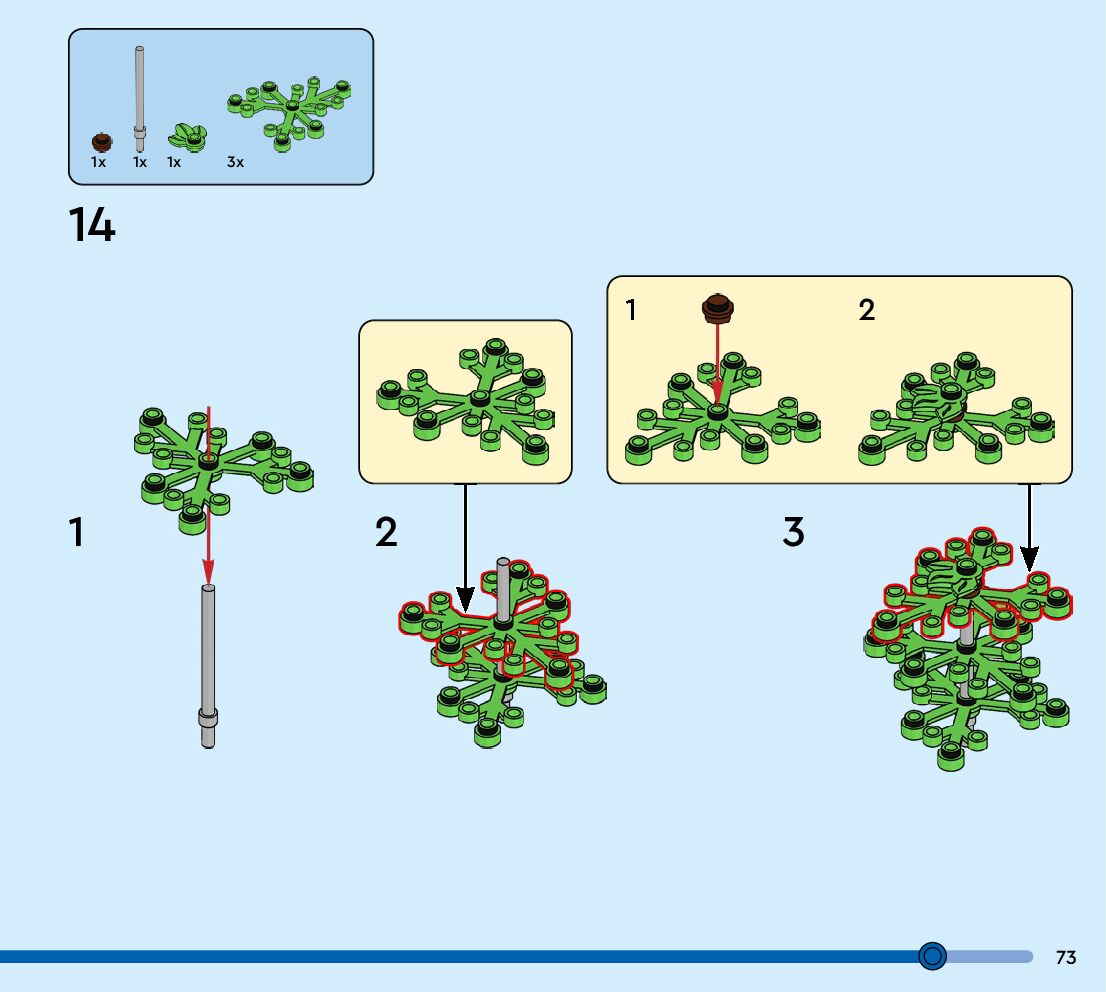 1x 1x 1x 3x

14

1

2

1

2

3

73