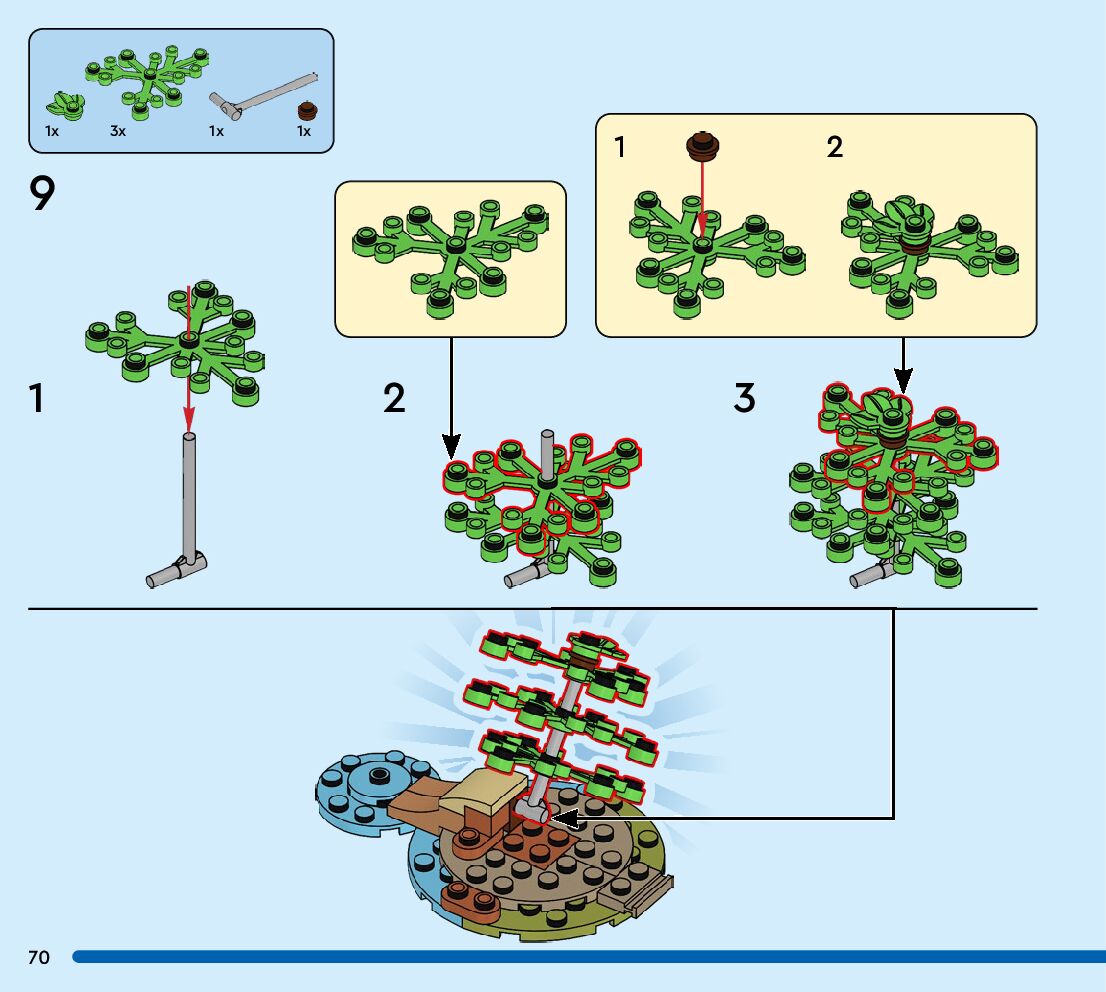 1x 3x 1x 1x

9

1

2

1 2

3

70