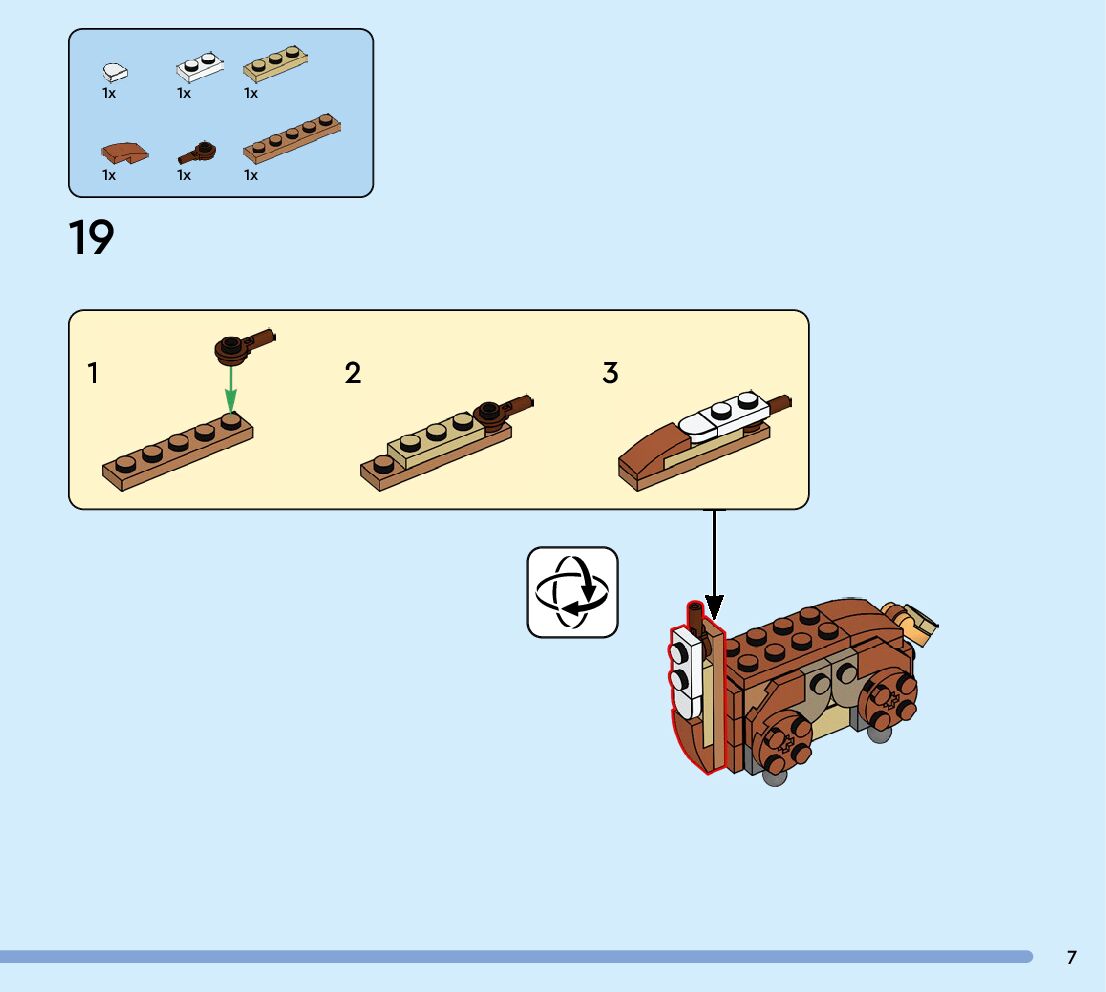 1x 1x 1x

1x 1x 1x

19

1

2

3

7