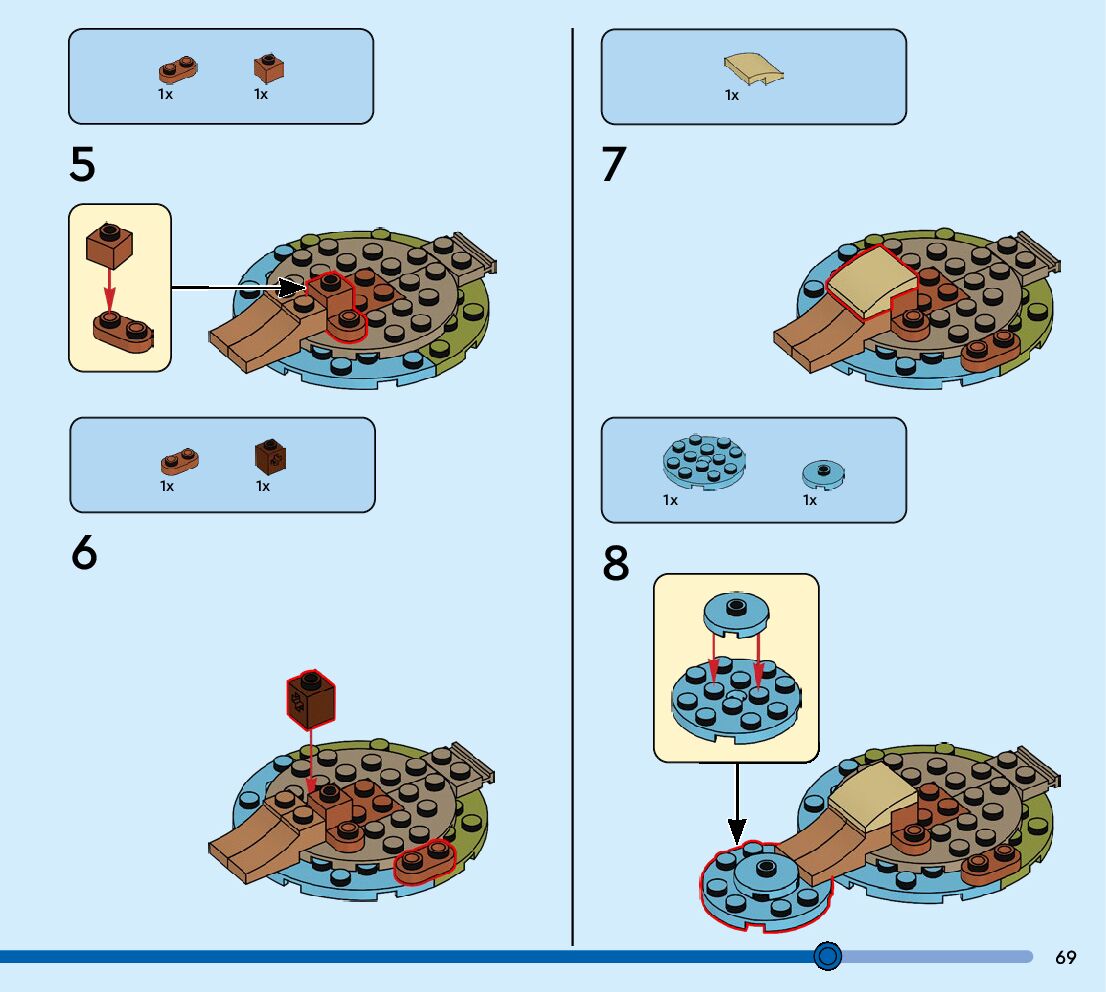 1x 1x

5

1x 1x

6

1x

7

1x 1x

8

69