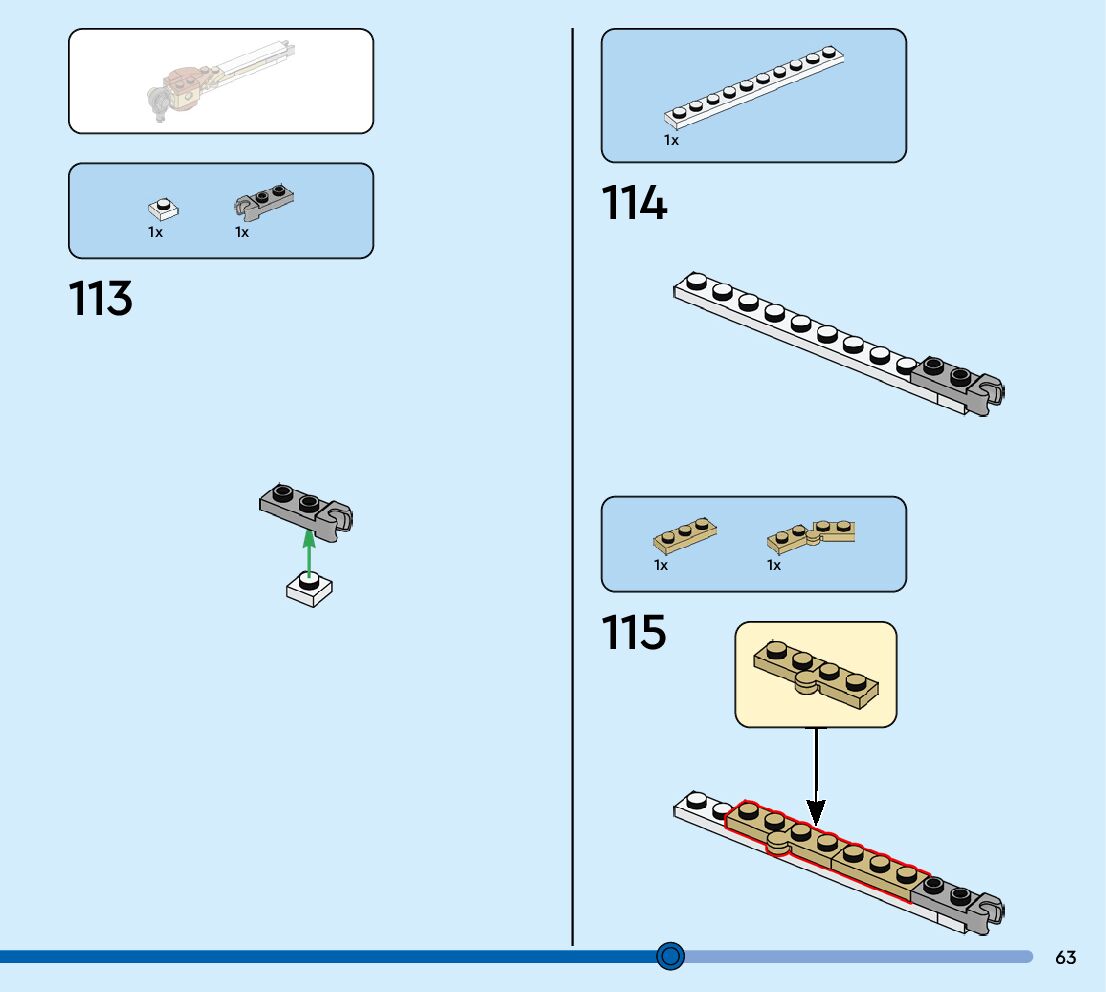 1x 1x

113

1x

114

1x 1x

115

63