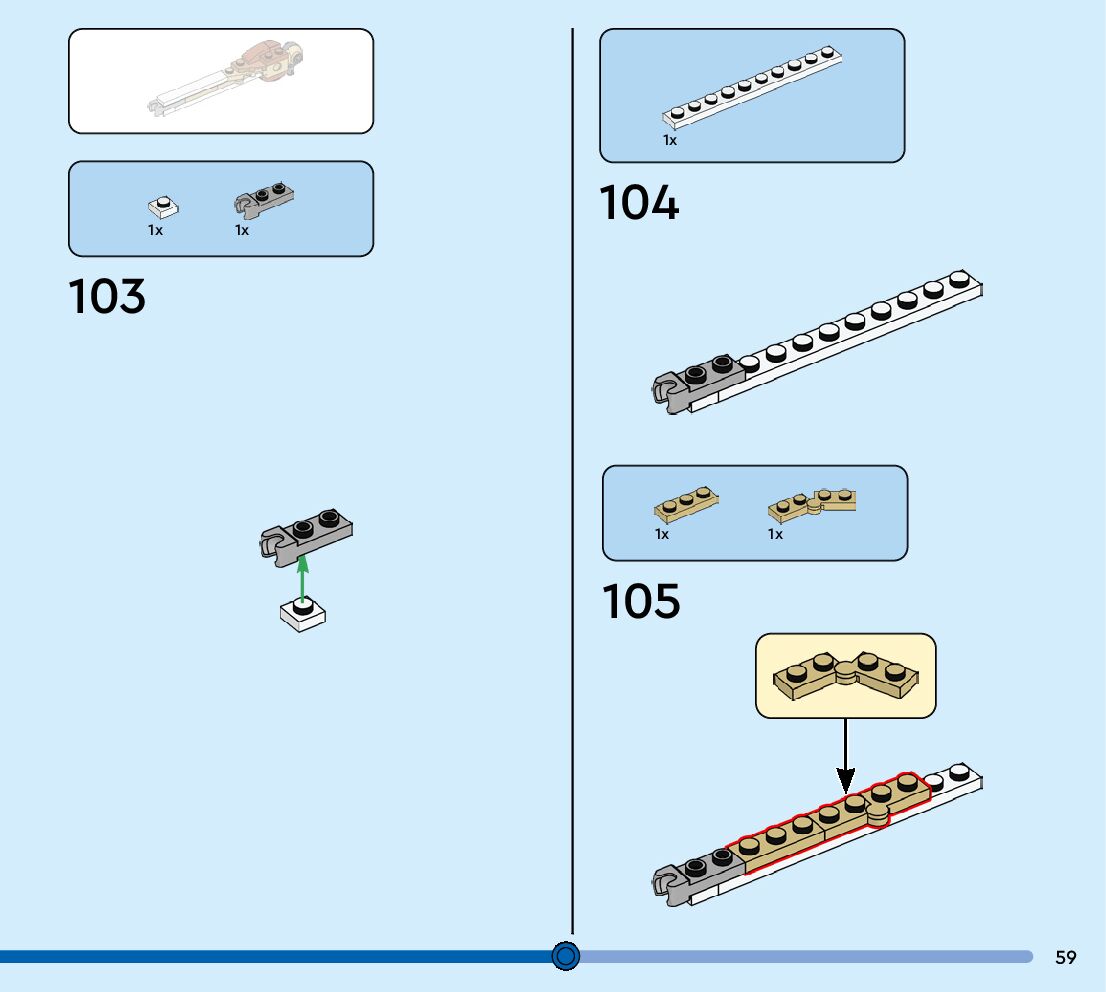 1x 1x

103

1x

104

1x 1x

105

59