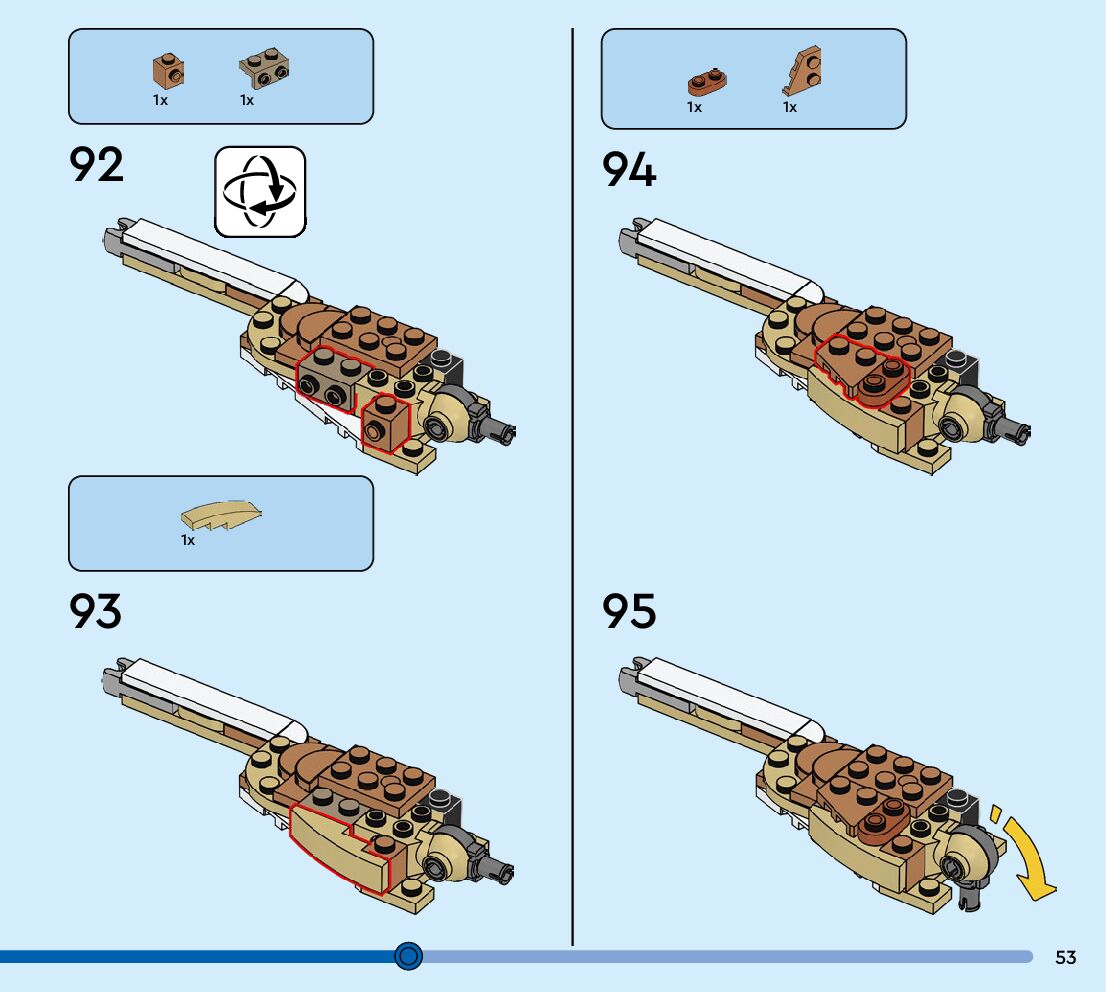 1x 1x

92

1x

93

1x 1x

94

95

53